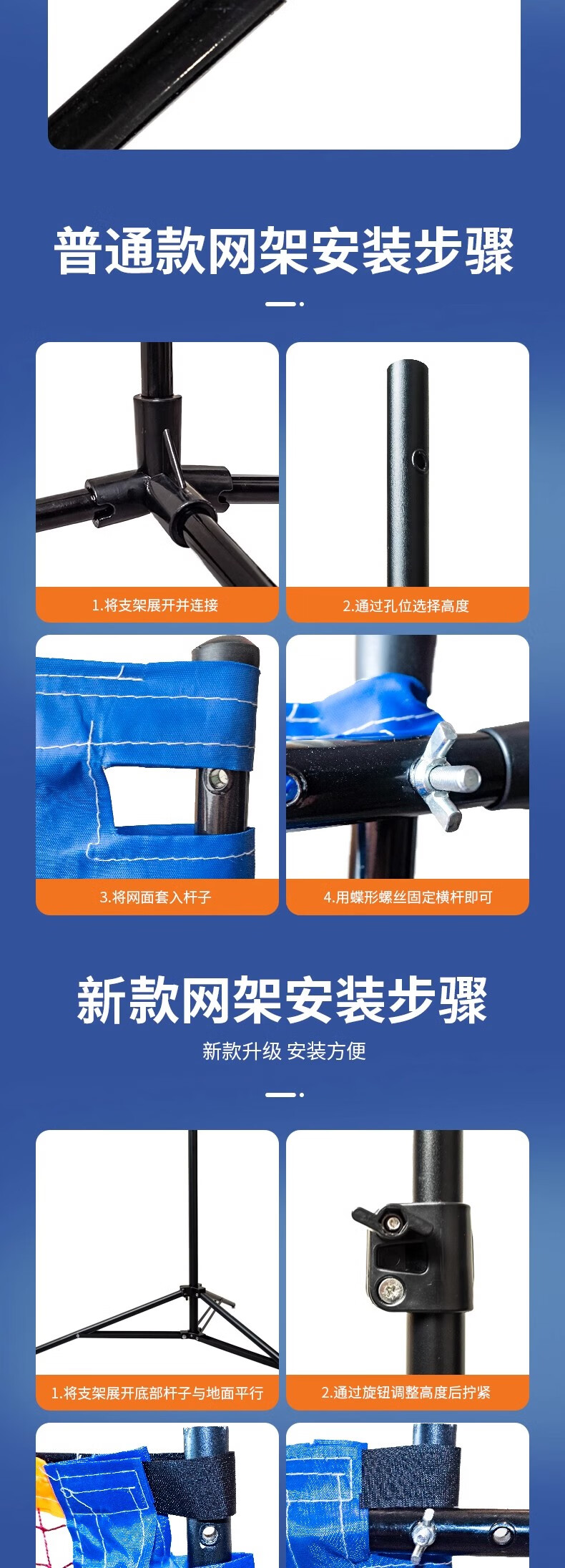 普通款网架安装步骤

1.将支架展开并连接

2.通过孔位选择高度

3.将网面套入杆子

4.用蝶形螺丝固定横杆即可

新款网架安装步骤

新款升级 安装方便

1.将支架展开底部杆子与地面平行

2.通过旋钮调整高度后拧紧