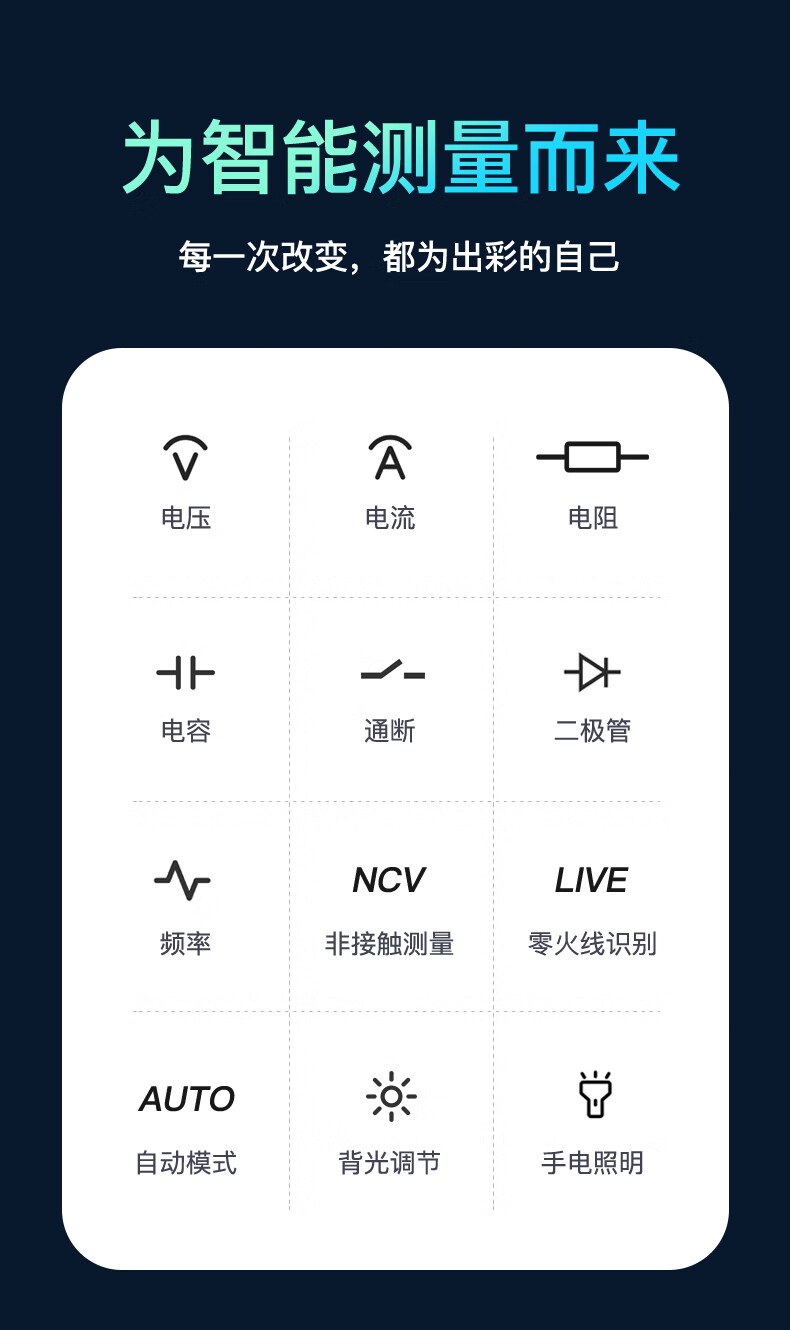 为智能测量而来

每一次改变，都为出彩的自己

V
电压

A
电流

电阻

电容

通断

二极管

频率

NCV
非接触测量

LIVE
零火线识别

AUTO
自动模式

背光调节

手电照明