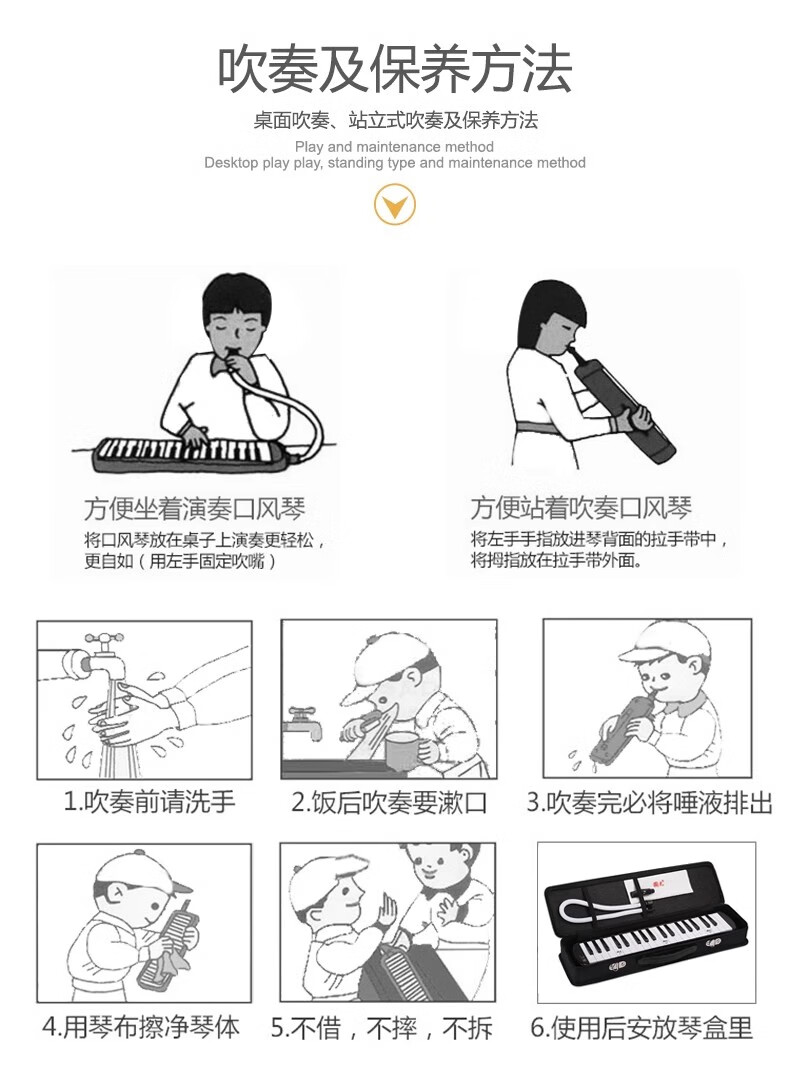 吹奏及保养方法

桌面吹奏、站立式吹奏及保养方法

Play and maintenance method
Desktop play play, standing type and maintenance method

方便坐着演奏口风琴

将口风琴放在桌子上演奏更轻松，更自如（用左手固定吹嘴）

方便站着吹奏口风琴

将左手手指放进琴背面的拉手带中，将拇指放在拉手带外面。

1.吹奏前请洗手

2.饭后吹奏要漱口

3.吹奏完必将唾液排出

4.用琴布擦净琴体

5.不借，不摔，不拆

6.使用后安放琴盒里