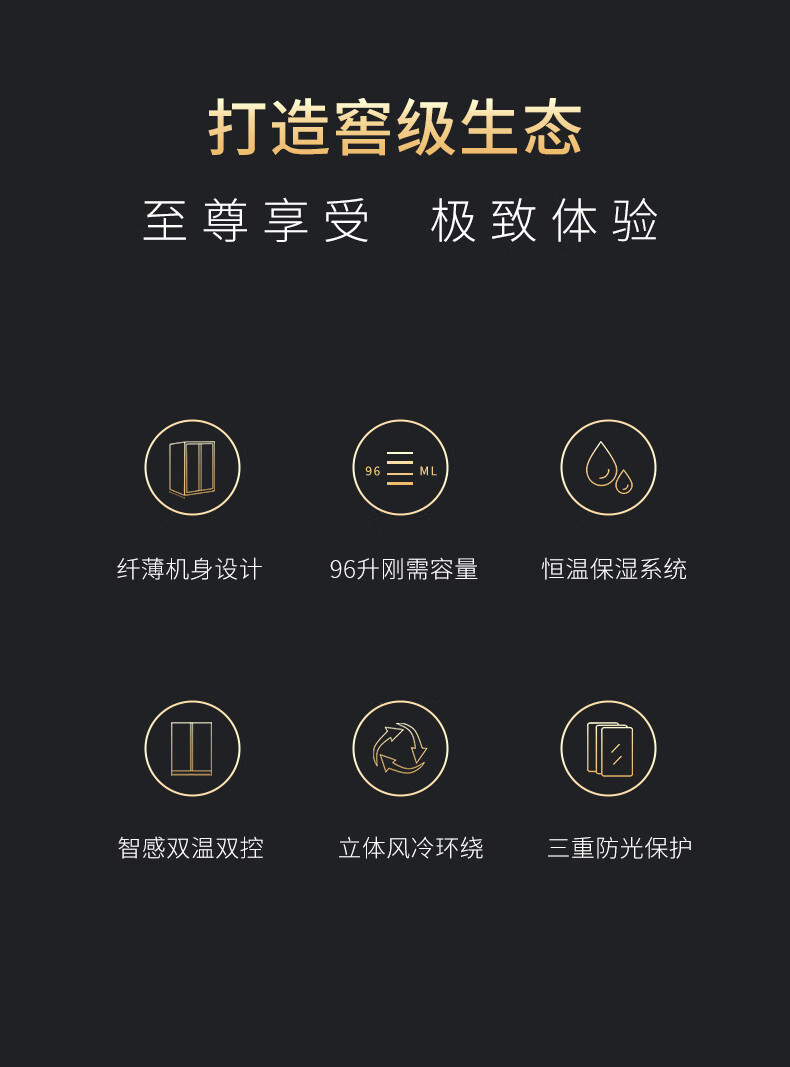 打造窖级生态

至尊享受 极致体验

96 ML

纤薄机身设计

96升刚需容量

恒温保湿系统

智感双温双控

立体风冷环绕

三重防光保护