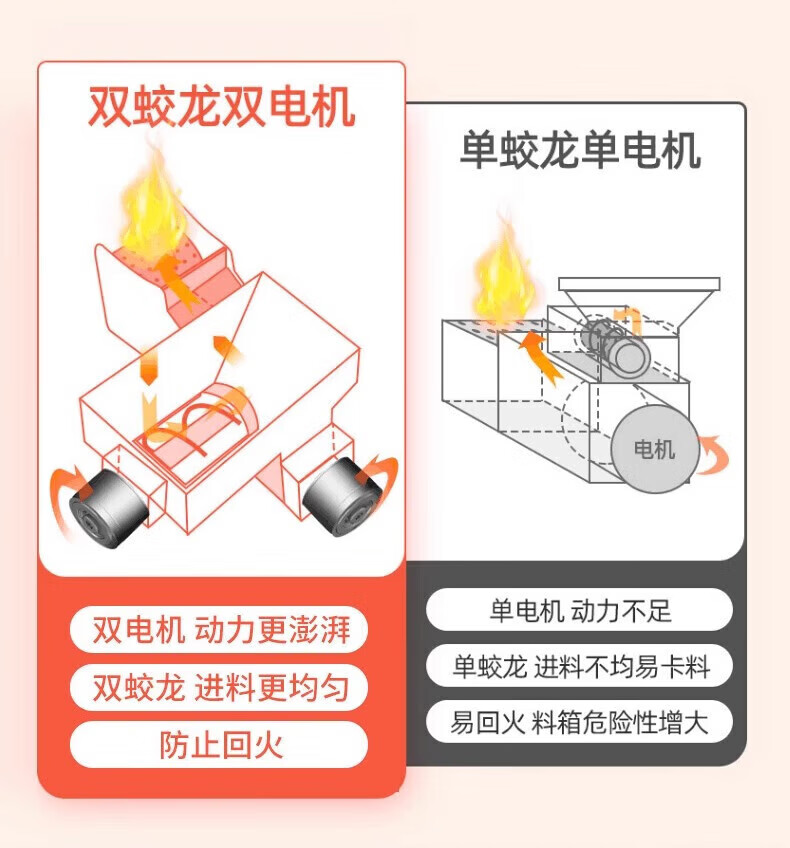 双蛟龙双电机

双电机 动力更澎湃

双蛟龙 进料更均匀

防止回火

单蛟龙单电机

电机

单电机 动力不足

单蛟龙 进料不均易卡料

易回火 料箱危险性增大