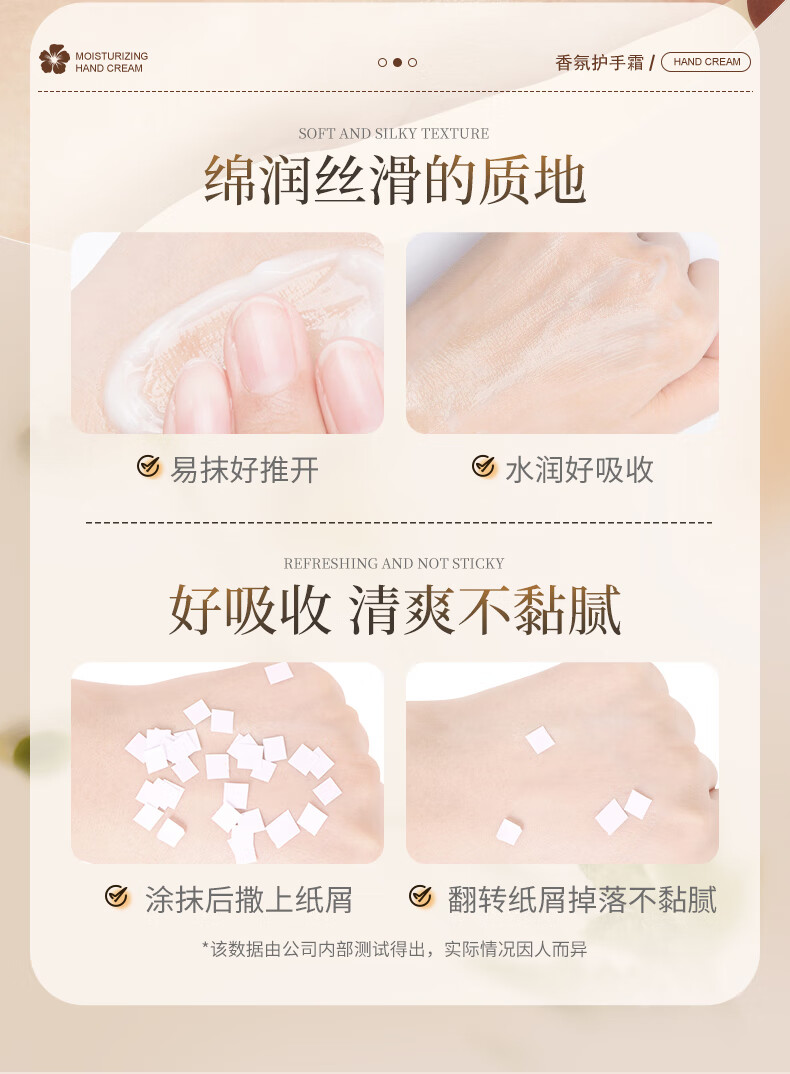 MOISTURIZING HAND CREAM

香氛护手霜 / HAND CREAM

SOFT AND SILKY TEXTURE

绵润丝滑的质地

易抹好推开

水润好吸收

REFRESHING AND NOT STICKY

好吸收 清爽不黏腻

涂抹后撒上纸屑

翻转纸屑掉落不黏腻

*该数据由公司内部测试得出，实际情况因人而异