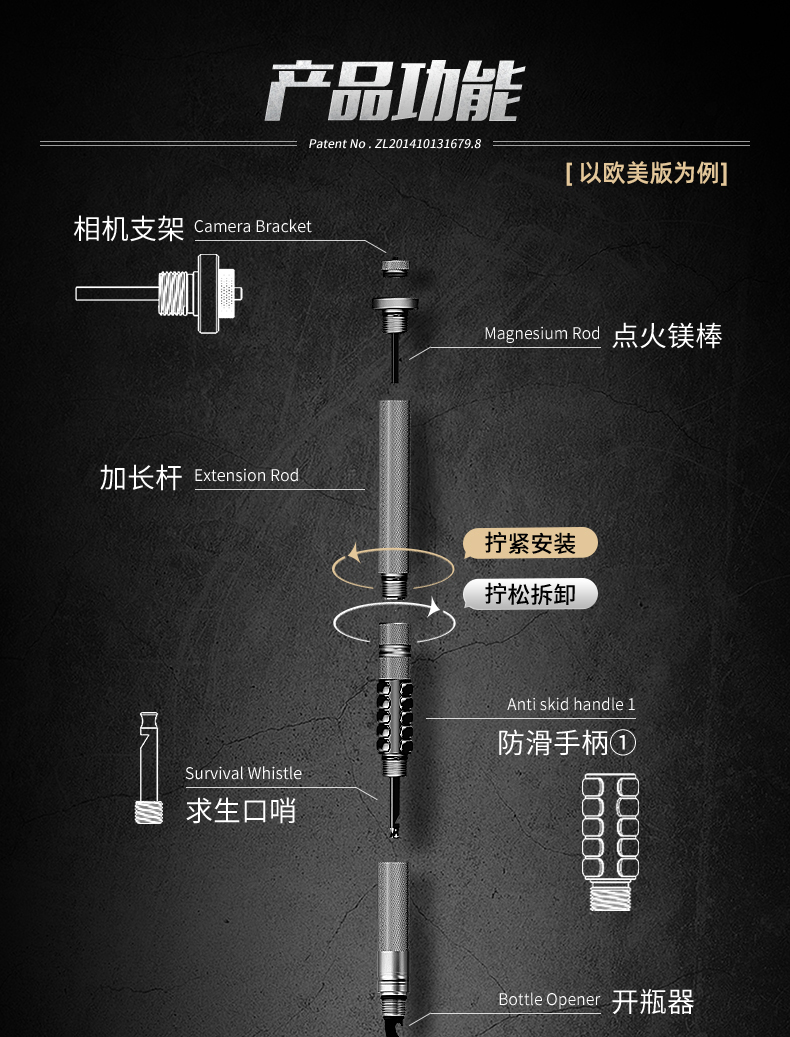 产品功能

Patent No . ZL201410131679.8

[ 以欧美版为例]

相机支架 Camera Bracket

Magnesium Rod 点火镁棒

加长杆 Extension Rod

拧紧安装

拧松拆卸

Anti skid handle 1

防滑手柄①

Survival Whistle

求生口哨

Bottle Opener 开瓶器