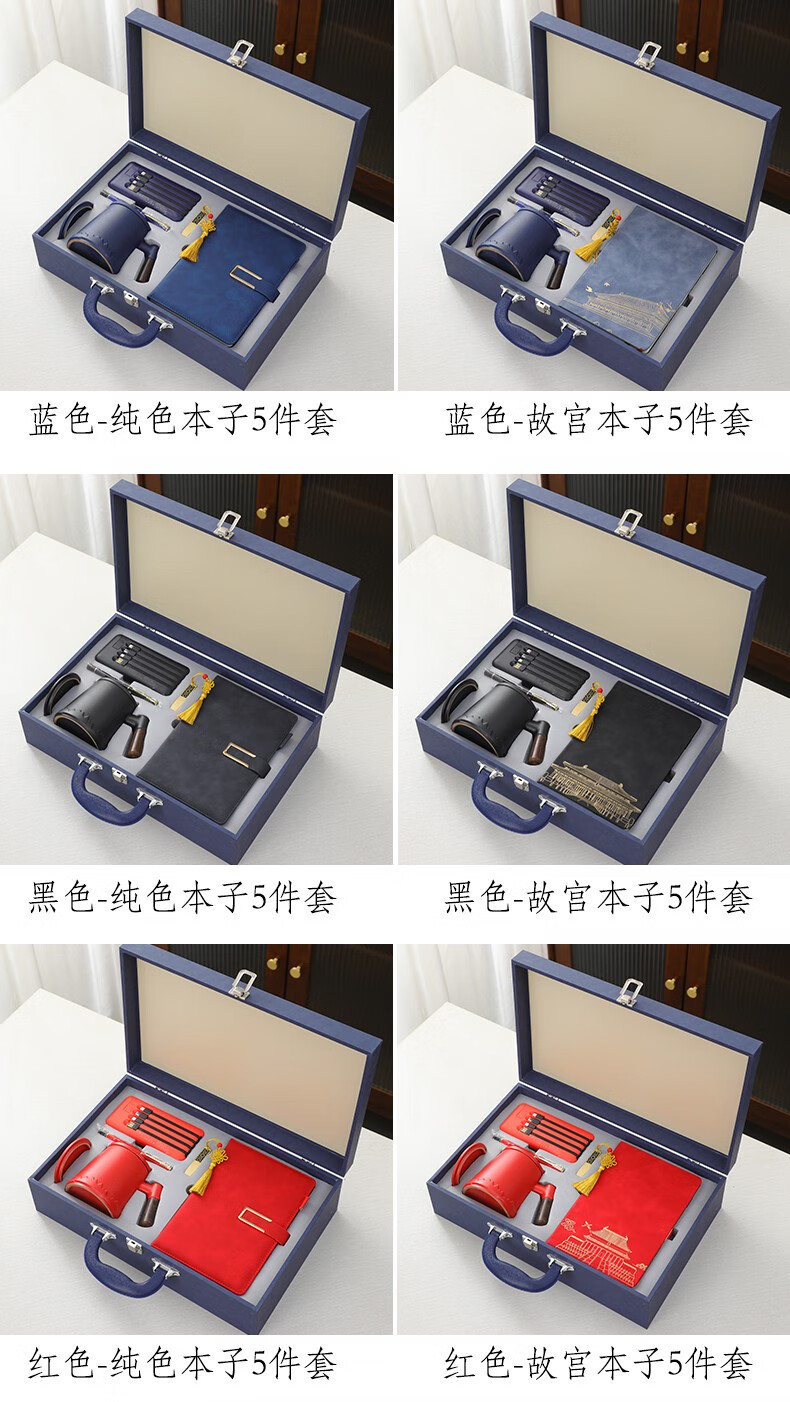 蓝色-纯色本子5件套

蓝色-故宫本子5件套

黑色-纯色本子5件套

黑色-故宫本子5件套

红色-纯色本子5件套

红色-故宫本子5件套