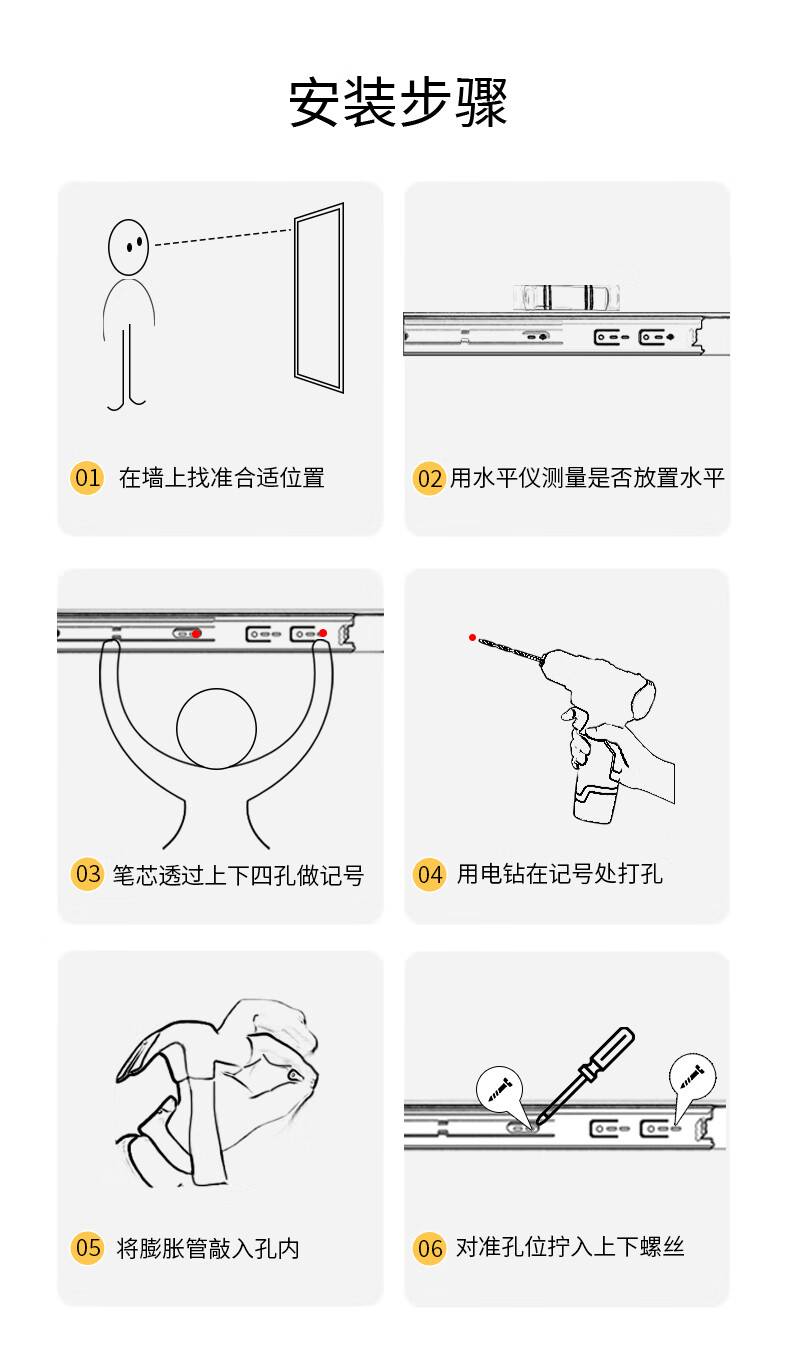 安装步骤

01 在墙上找准合适位置

02 用水平仪测量是否放置水平

03 笔芯透过上下四孔做记号

04 用电钻在记号处打孔

05 将膨胀管敲入孔内

06 对准孔位拧入上下螺丝