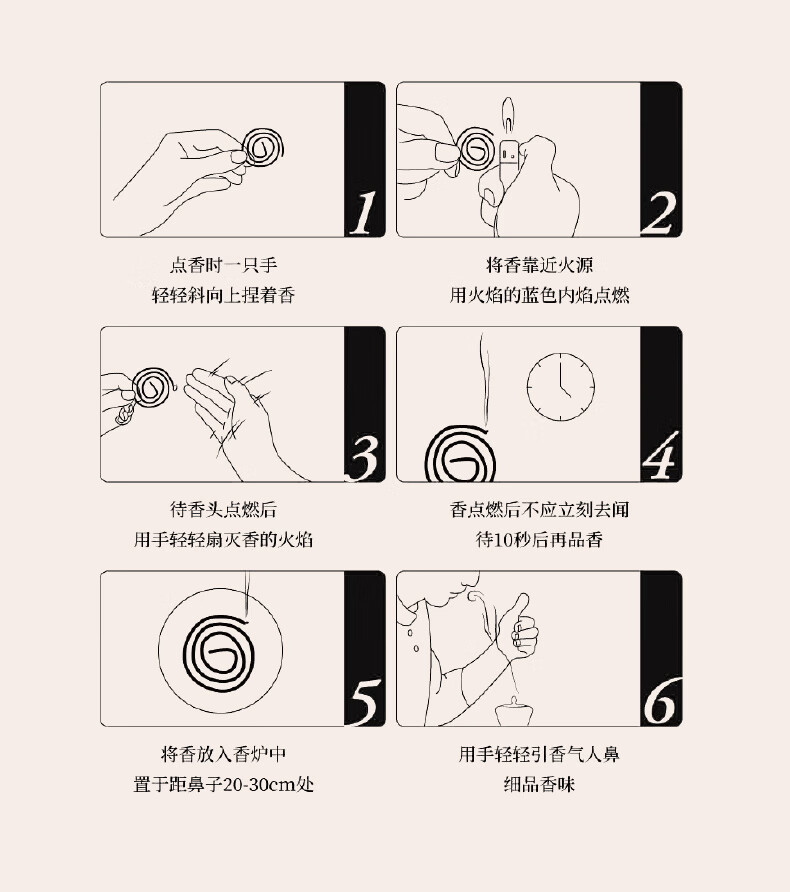 1

点香时一只手
轻轻斜向上捏着香

2

将香靠近火源
用火焰的蓝色内焰点燃

3

待香头点燃后
用手轻轻扇灭香的火焰

4

香点燃后不应立刻去闻
待10秒后再品香

5

将香放入香炉中
置于距鼻子20-30cm处

6

用手轻轻引香气人鼻
细品香味