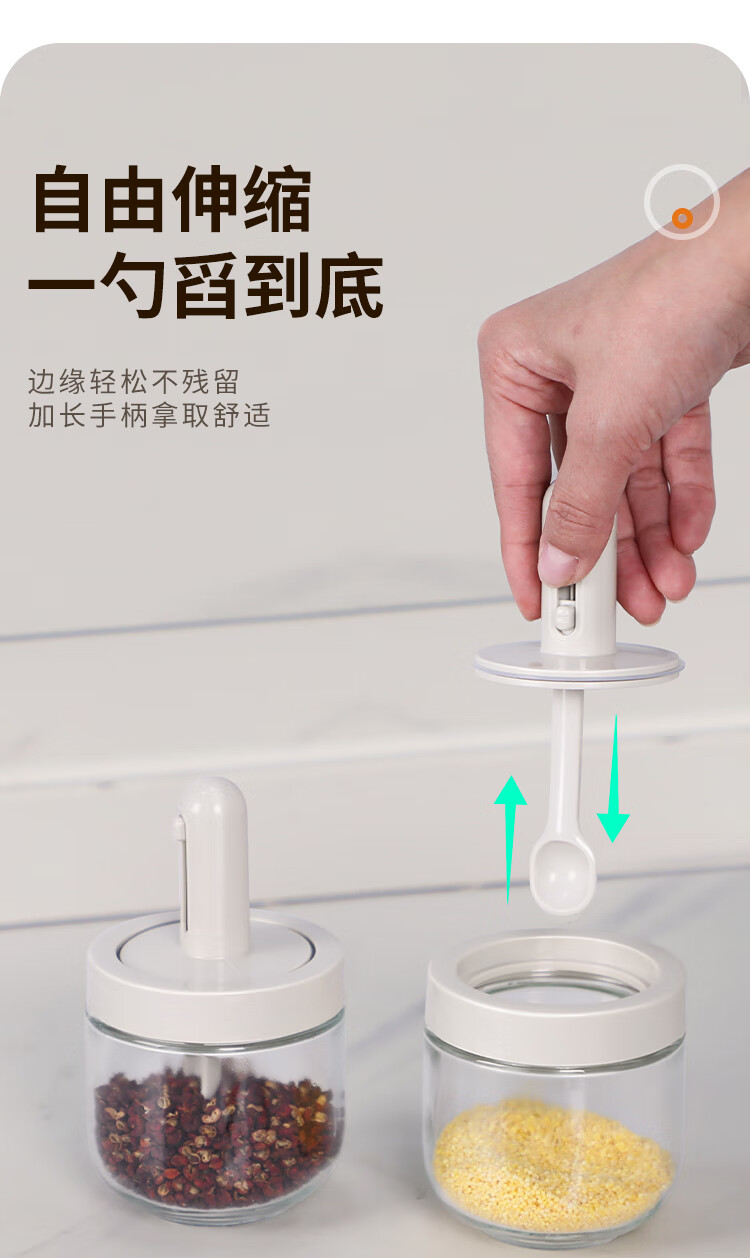 自由伸缩
一勺舀到底

边缘轻松不残留
加长手柄拿取舒适