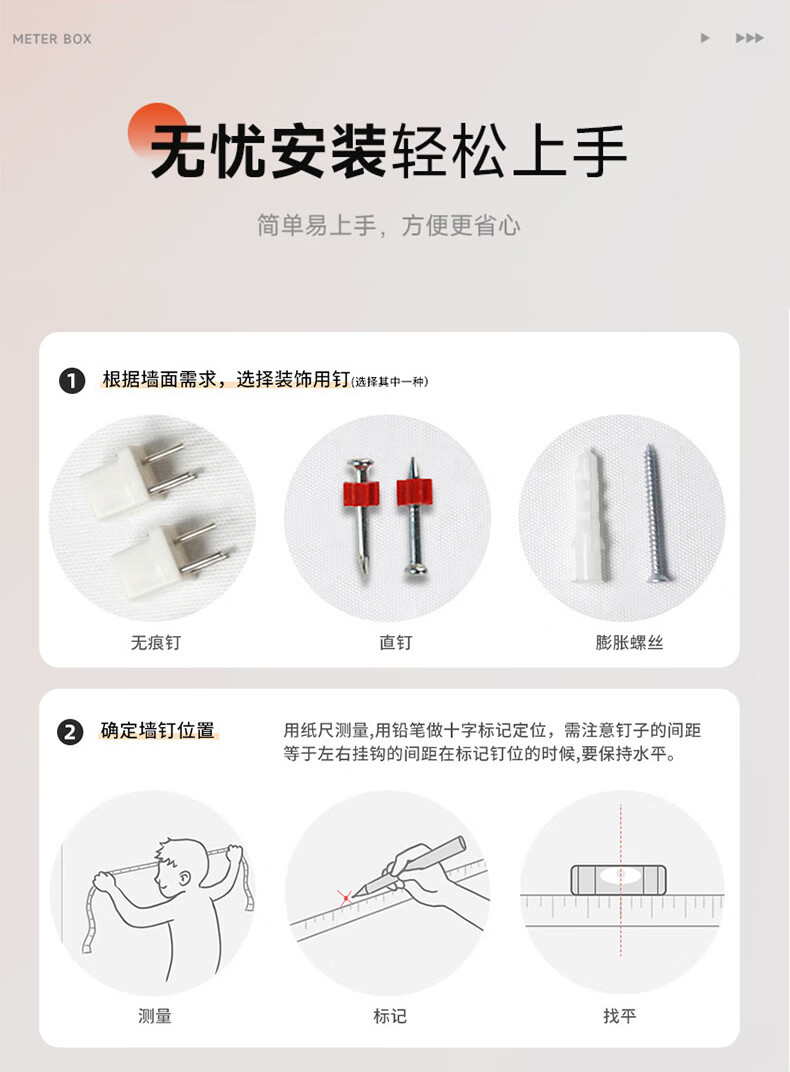 METER BOX

无忧安装轻松上手

简单易上手，方便更省心

1 根据墙面需求，选择装饰用钉(选择其中一种)

无痕钉

直钉

膨胀螺丝

2 确定墙钉位置

用纸尺测量,用铅笔做十字标记定位，需注意钉子的间距等于左右挂钩的间距在标记钉位的时候,要保持水平。

测量

标记

找平