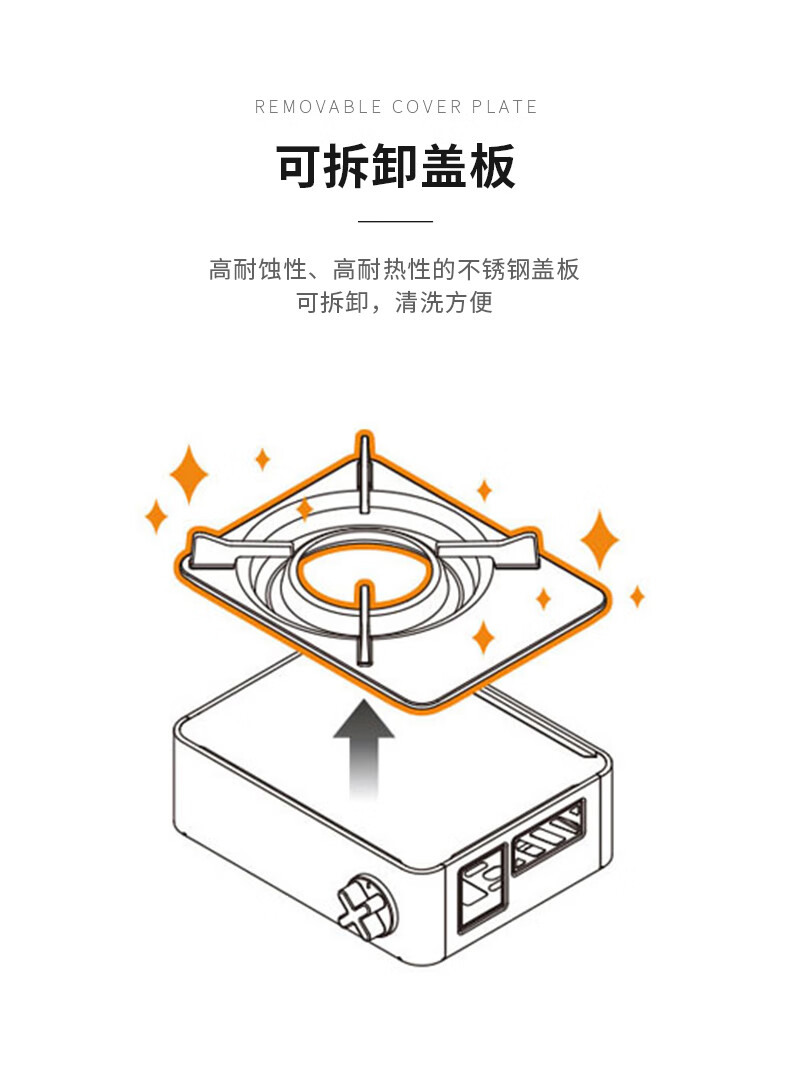 REMOVABLE COVER PLATE

可拆卸盖板

高耐蚀性、高耐热性的不锈钢盖板
可拆卸，清洗方便