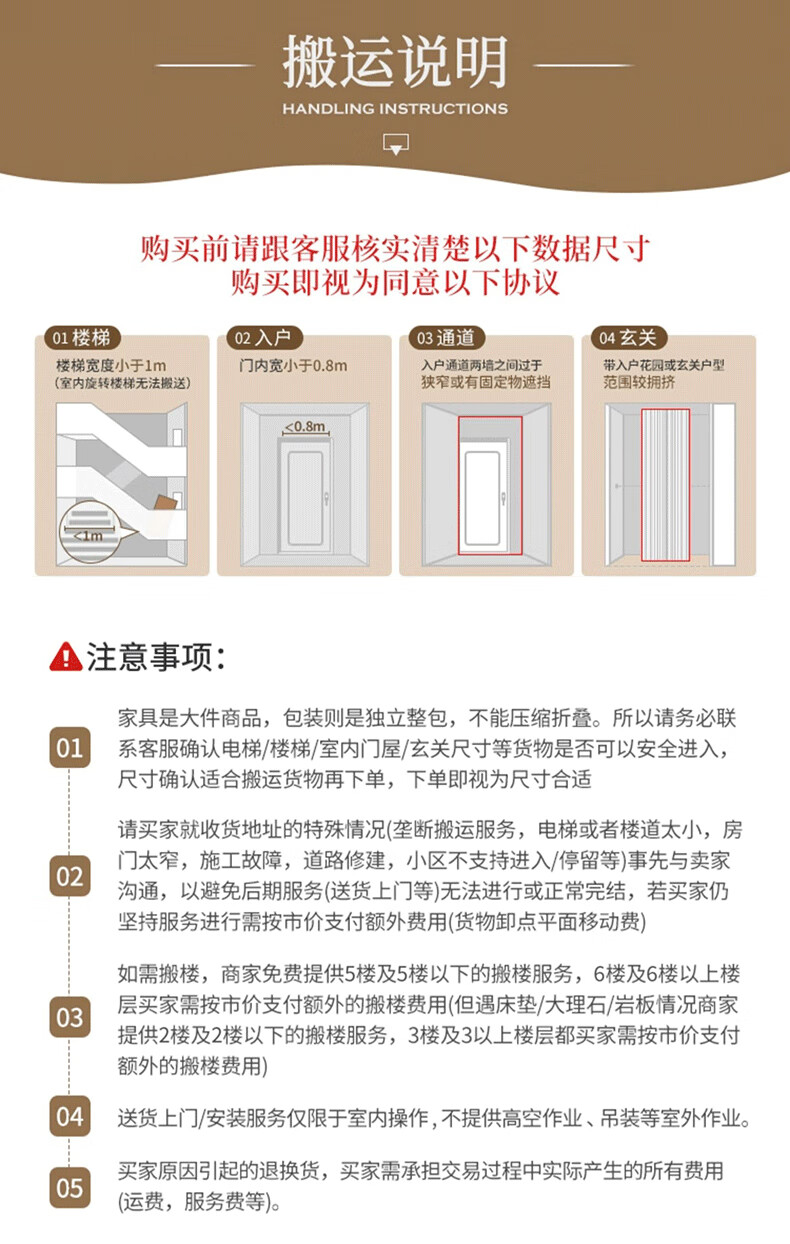 搬运说明
HANDLING INSTRUCTIONS

购买前请跟客服核实清楚以下数据尺寸
购买即视为同意以下协议

01 楼梯
楼梯宽度小于1m
(室内旋转楼梯无法搬送)
<1m

02 入户
门内宽小于0.8m
<0.8m

03 通道
入户通道两墙之间过于狭窄或有固定物遮挡

04 玄关
带入户花园或玄关户型范围较拥挤

注意事项：

01 家具是大件商品，包装则是独立整包，不能压缩折叠。所以请务必联系客服确认电梯/楼梯/室内门屋/玄关尺寸等货物是否可以安全进入，尺寸确认适合搬运货物再下单，下单即视为尺寸合适

02 请买家就收货地址的特殊情况(垄断搬运服务，电梯或者楼道太小，房门太窄，施工故障，道路修建，小区不支持进入/停留等)事先与卖家沟通，以避免后期服务(送货上门等)无法进行或正常完结，若买家仍坚持服务进行需按市价支付额外费用(货物卸点平面移动费)

03 如需搬楼，商家免费提供5楼及5楼以下的搬楼服务，6楼及6楼以上楼层买家需按市价支付额外的搬楼费用(但遇床垫/大理石/岩板情况商家提供2楼及2楼以下的搬楼服务，3楼及3以上楼层都买家需按市价支付额外的搬楼费用)

04 送货上门/安装服务仅限于室内操作，不提供高空作业、吊装等室外作业。

05 买家原因引起的退换货，买家需承担交易过程中实际产生的所有费用(运费，服务费等)。