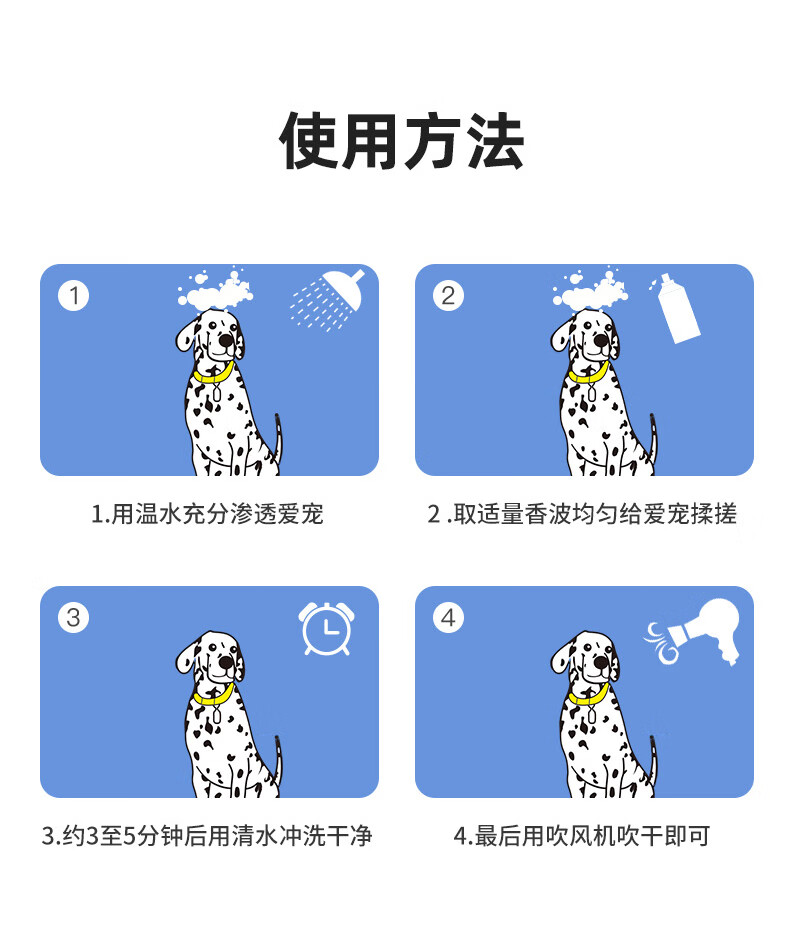 使用方法

1

1.用温水充分渗透爱宠

2

2 .取适量香波均匀给爱宠揉搓

3

3.约3至5分钟后用清水冲洗干净

4

4.最后用吹风机吹干即可