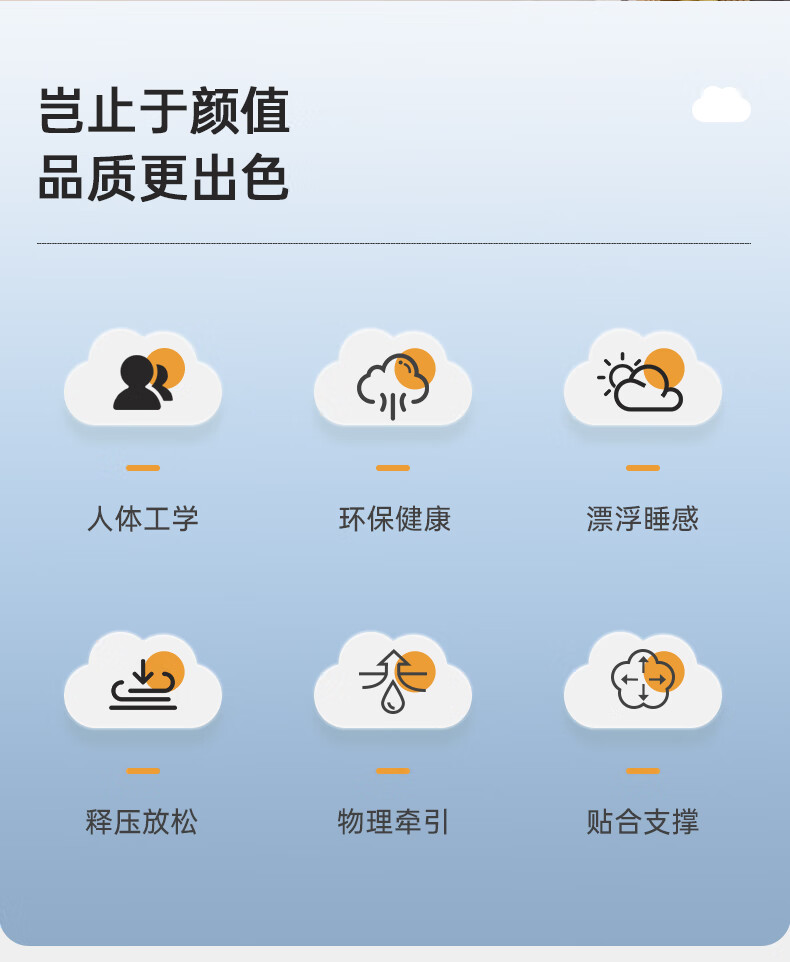 岂止于颜值
品质更出色

人体工学

环保健康

漂浮睡感

释压放松

物理牵引

贴合支撑