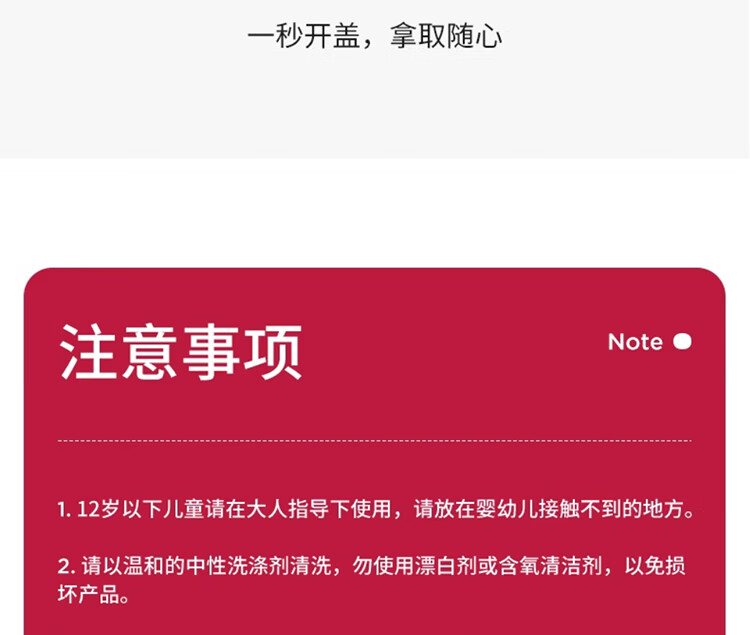 一秒开盖，拿取随心

注意事项

Note

1. 12岁以下儿童请在大人指导下使用，请放在婴幼儿接触不到的地方。

2. 请以温和的中性洗涤剂清洗，勿使用漂白剂或含氧清洁剂，以免损坏产品。