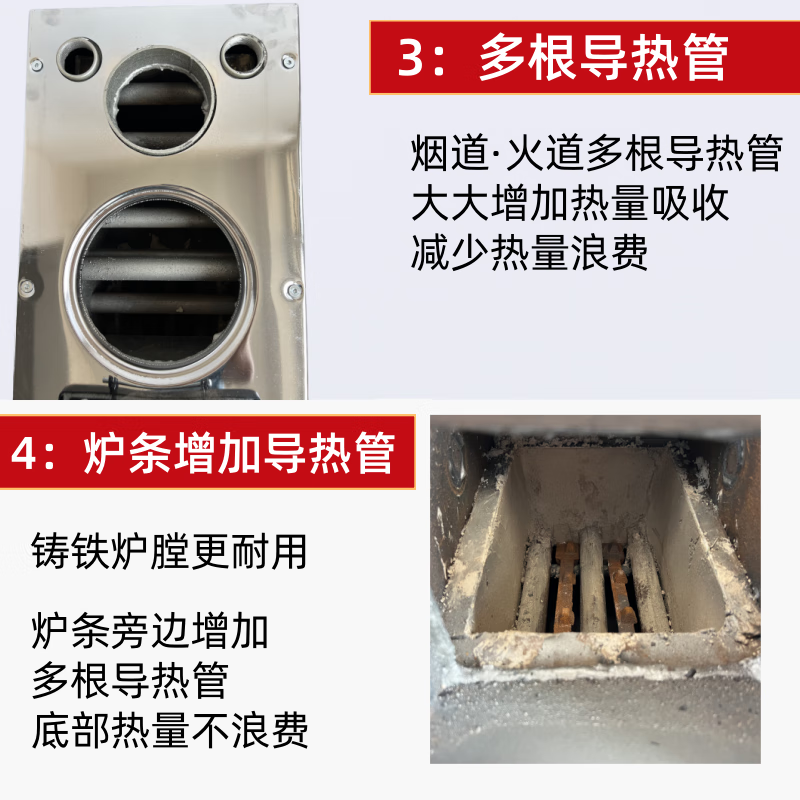 3：多根导热管

烟道·火道多根导热管
大大增加热量吸收
减少热量浪费

4：炉条增加导热管

铸铁炉膛更耐用

炉条旁边增加
多根导热管
底部热量不浪费