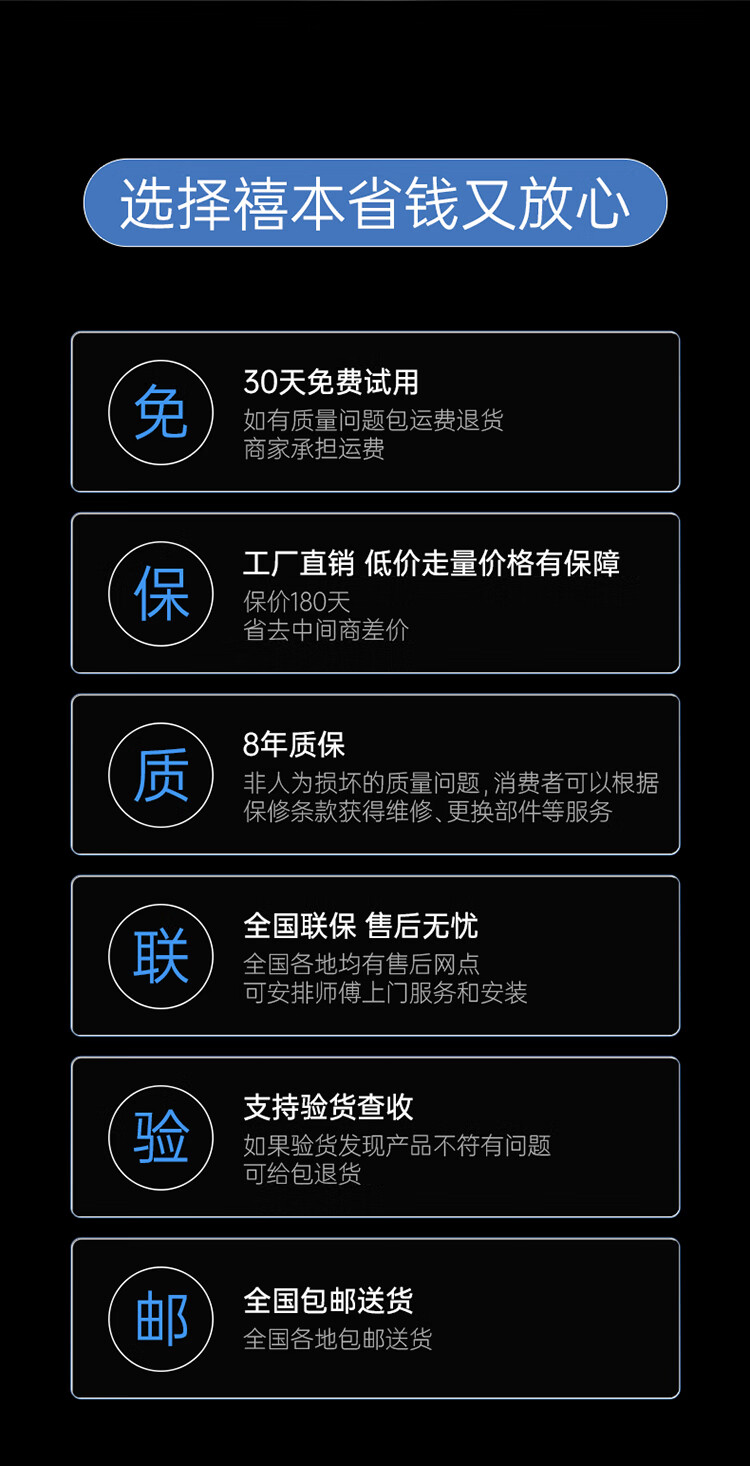 选择禧本省钱又放心

免

30天免费试用

如有质量问题包运费退货
商家承担运费

保

工厂直销 低价走量价格有保障

保价180天
省去中间商差价

质

8年质保

非人为损坏的质量问题,消费者可以根据保修条款获得维修、更换部件等服务

联

全国联保 售后无忧

全国各地均有售后网点
可安排师傅上门服务和安装

验

支持验货查收

如果验货发现产品不符有问题
可给包退货

邮

全国包邮送货

全国各地包邮送货