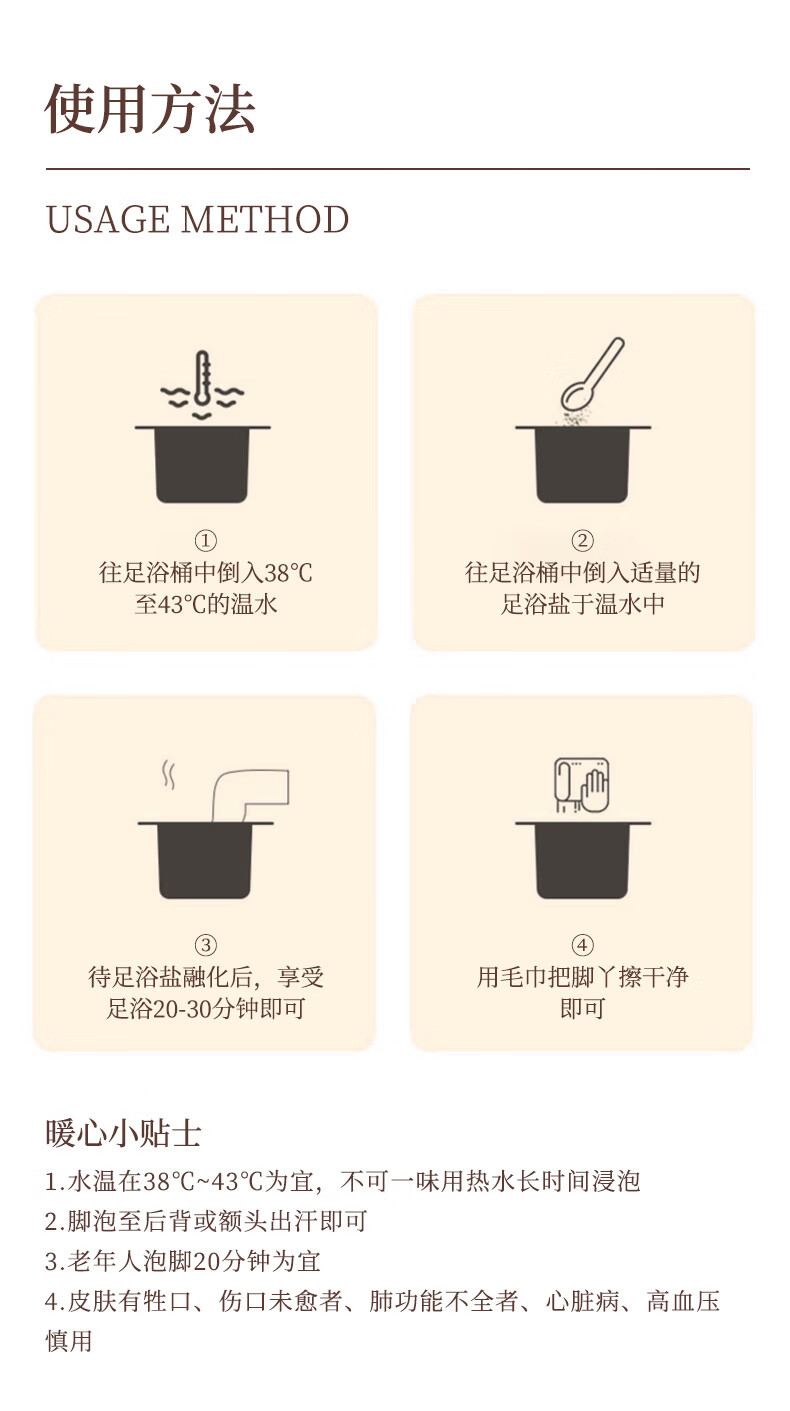 使用方法

USAGE METHOD

①
往足浴桶中倒入38℃至43℃的温水

②
往足浴桶中倒入适量的足浴盐于温水中

③
待足浴盐融化后，享受足浴20-30分钟即可

④
用毛巾把脚丫擦干净即可

暖心小贴士

1.水温在38℃~43℃为宜，不可一味用热水长时间浸泡
2.脚泡至后背或额头出汗即可
3.老年人泡脚20分钟为宜
4.皮肤有牲口、伤口未愈者、肺功能不全者、心脏病、高血压慎用