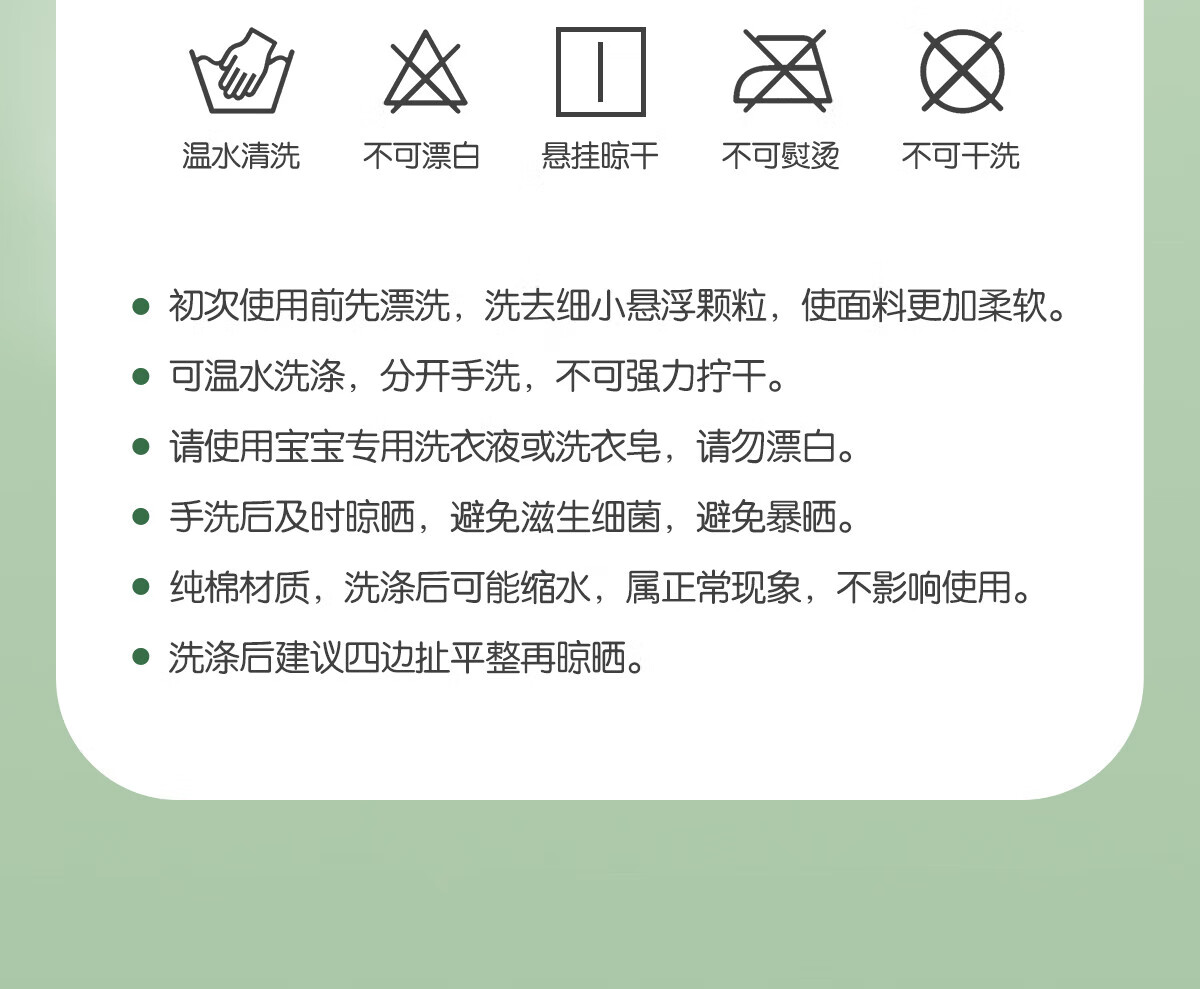 温水清洗 不可漂白 悬挂晾干 不可熨烫 不可干洗

• 初次使用前先漂洗，洗去细小悬浮颗粒，使面料更加柔软。
• 可温水洗涤，分开手洗，不可强力拧干。
• 请使用宝宝专用洗衣液或洗衣皂，请勿漂白。
• 手洗后及时晾晒，避免滋生细菌，避免暴晒。
• 纯棉材质，洗涤后可能缩水，属正常现象，不影响使用。
• 洗涤后建议四边扯平整再晾晒。