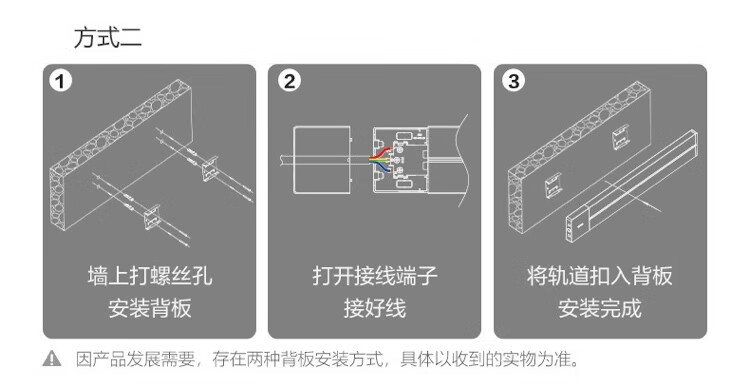 方式二

1

墙上打螺丝孔
安装背板

2

打开接线端子
接好线

3

将轨道扣入背板
安装完成

因产品发展需要，存在两种背板安装方式，具体以收到的实物为准。