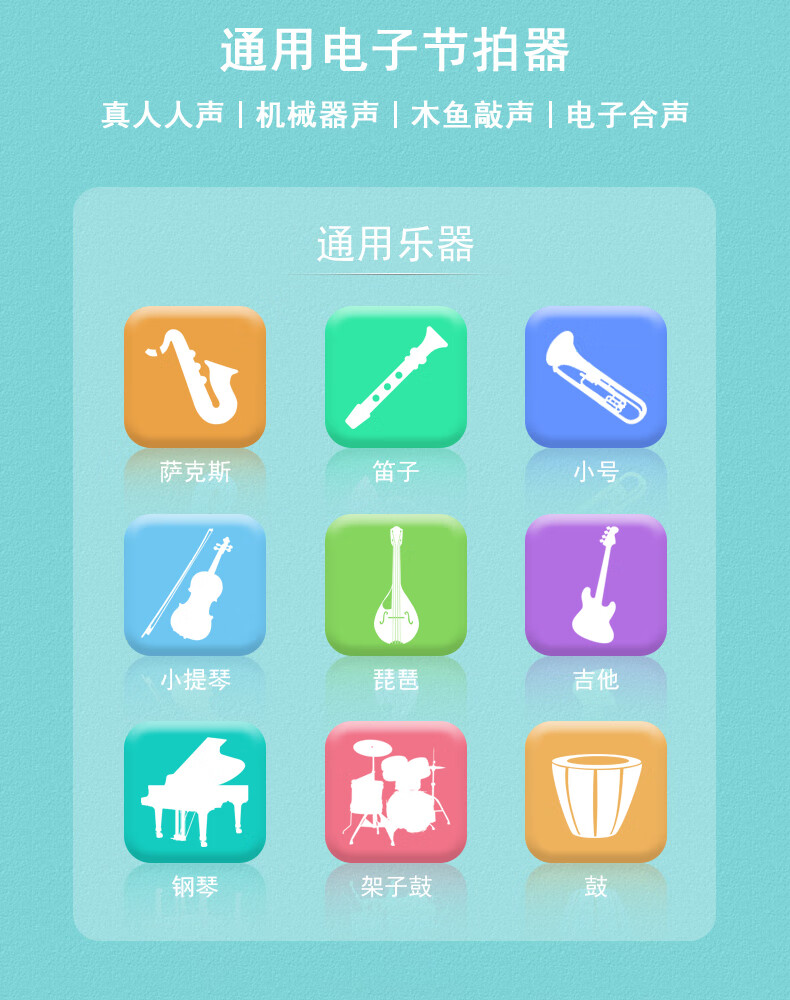 通用电子节拍器

真人人声 | 机械器声 | 木鱼敲声 | 电子合声

通用乐器

萨克斯

笛子

小号

小提琴

琵琶

吉他

钢琴

架子鼓

鼓