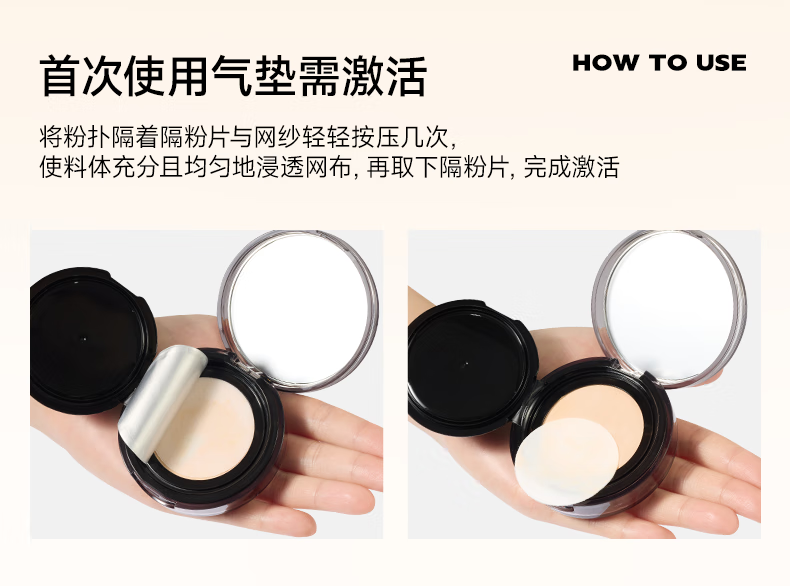 首次使用气垫需激活

HOW TO USE

将粉扑隔着隔粉片与网纱轻轻按压几次,
使料体充分且均匀地浸透网布, 再取下隔粉片, 完成激活