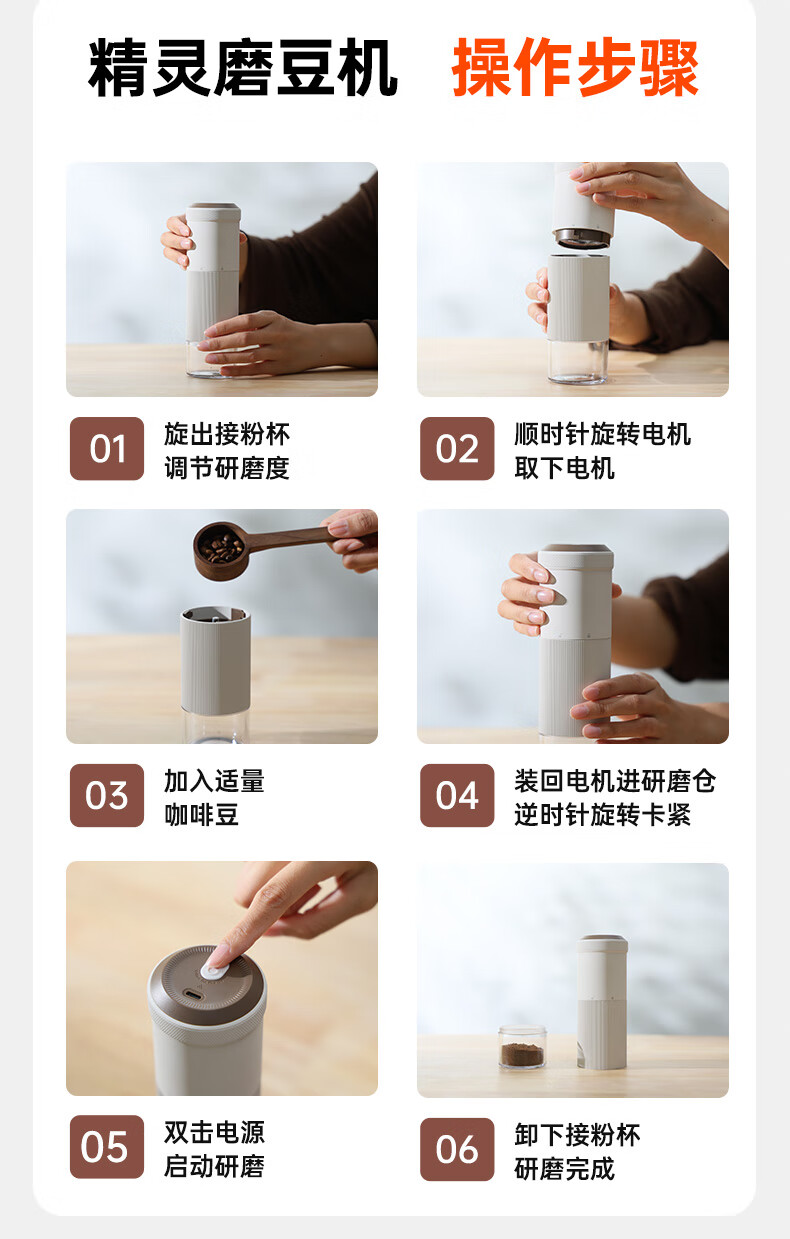 精灵磨豆机 操作步骤

01 旋出接粉杯
调节研磨度

02 顺时针旋转电机
取下电机

03 加入适量
咖啡豆

04 装回电机进研磨仓
逆时针旋转卡紧

05 双击电源
启动研磨

06 卸下接粉杯
研磨完成