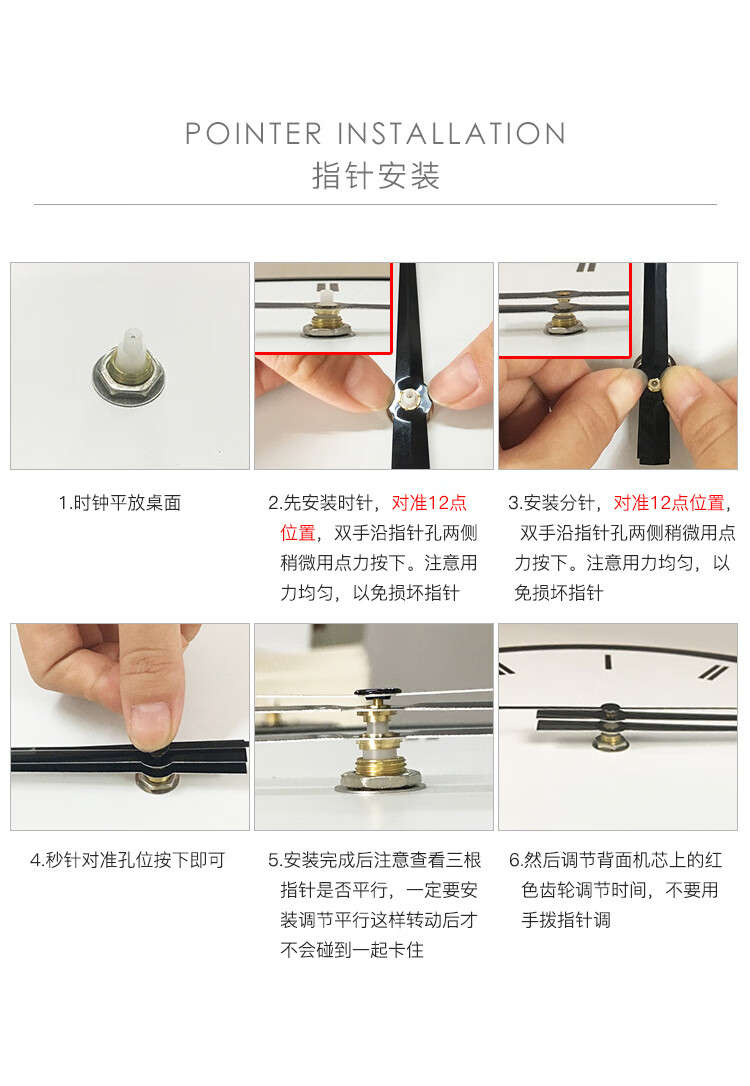 POINTER INSTALLATION
指针安装

1.时钟平放桌面

2.先安装时针，对准12点位置，双手沿指针孔两侧稍微用点力按下。注意用力均匀，以免损坏指针

3.安装分针，对准12点位置，双手沿指针孔两侧稍微用点力按下。注意用力均匀，以免损坏指针

4.秒针对准孔位按下即可

5.安装完成后注意查看三根指针是否平行，一定要安装调节平行这样转动后才不会碰到一起卡住

6.然后调节背面机芯上的红色齿轮调节时间，不要用手拨指针调