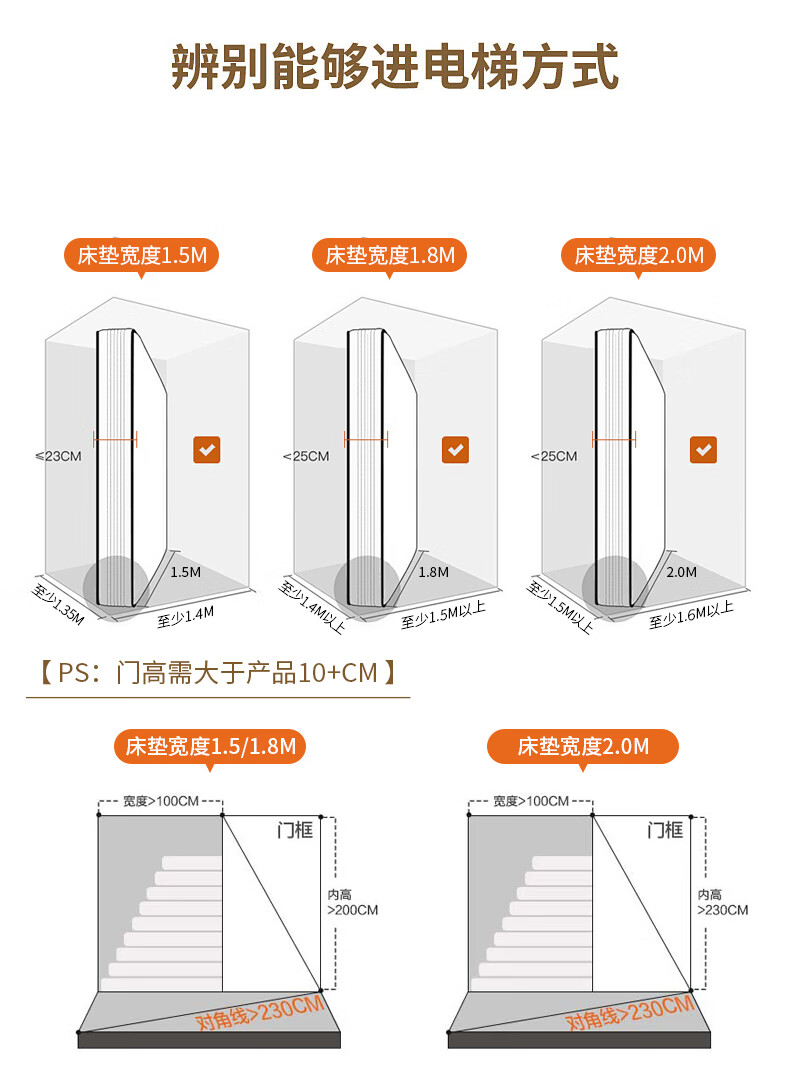 辨别能够进电梯方式

床垫宽度1.5M

≤23CM

1.5M

至少1.35M

至少1.4M

床垫宽度1.8M

<25CM

1.8M

至少1.4M以上

至少1.5M以上

床垫宽度2.0M

<25CM

2.0M

至少1.5M以上

至少1.6M以上

【PS：门高需大于产品10+CM】

床垫宽度1.5/1.8M

宽度>100CM

门框

内高 >200CM

对角线>230CM

床垫宽度2.0M

宽度>100CM

门框

内高 >230CM

对角线>230CM