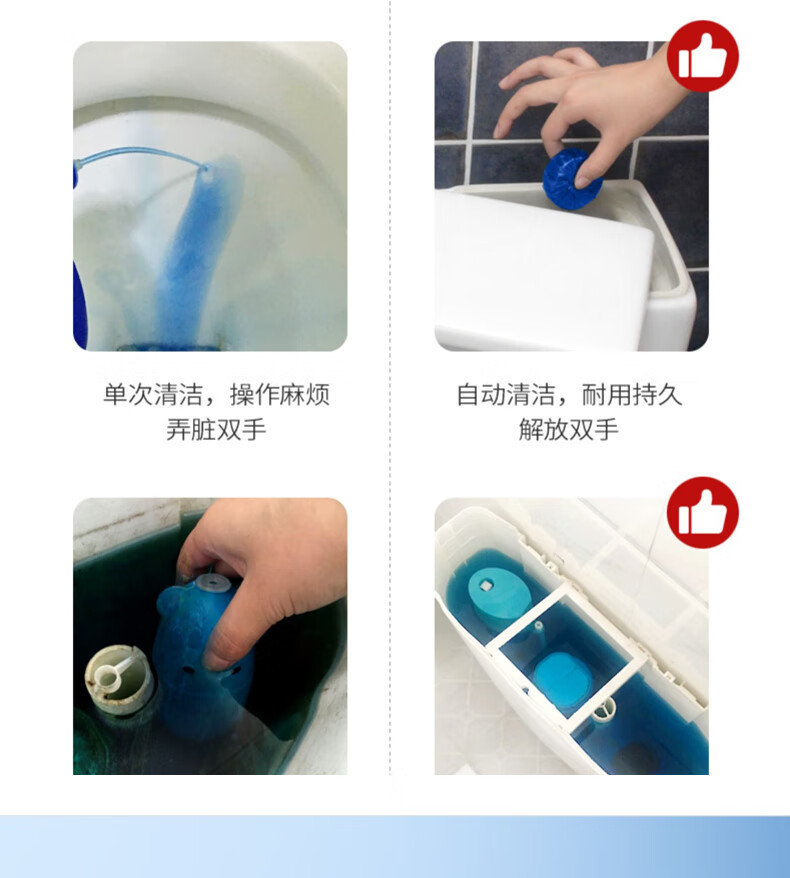 单次清洁，操作麻烦
弄脏双手

自动清洁，耐用持久
解放双手