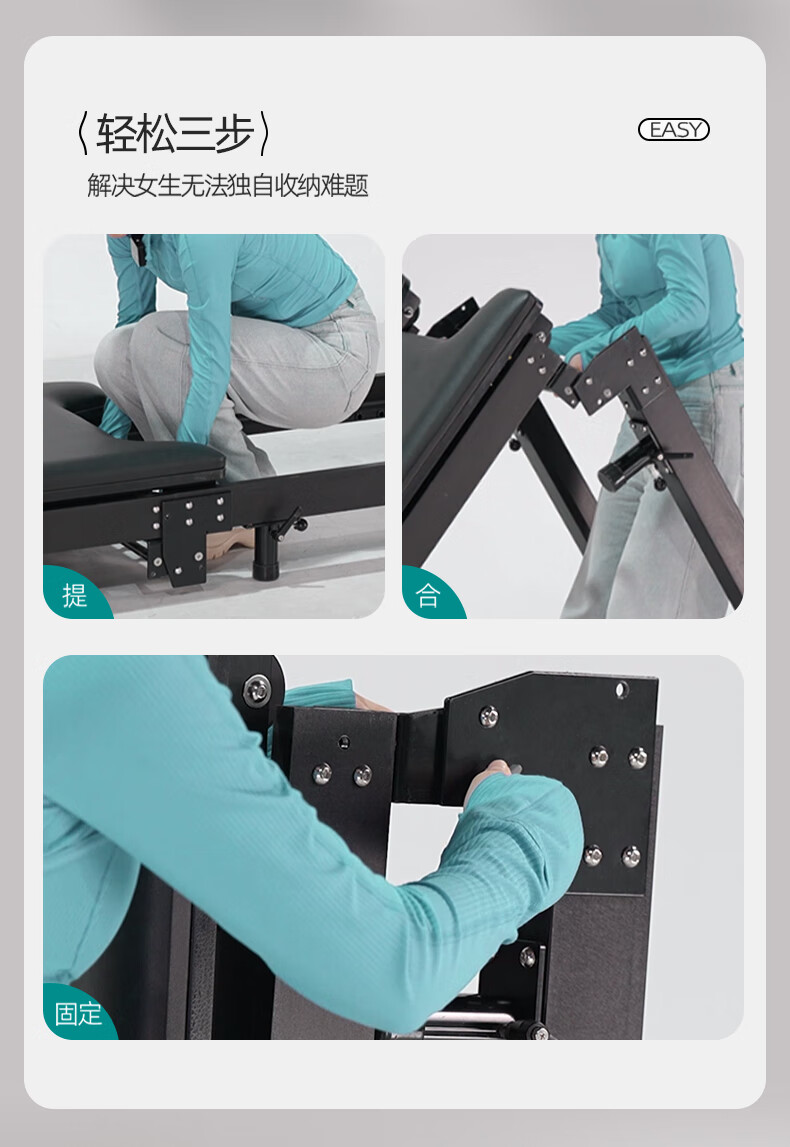 〈轻松三步〉

EASY

解决女生无法独自收纳难题

提

合

固定