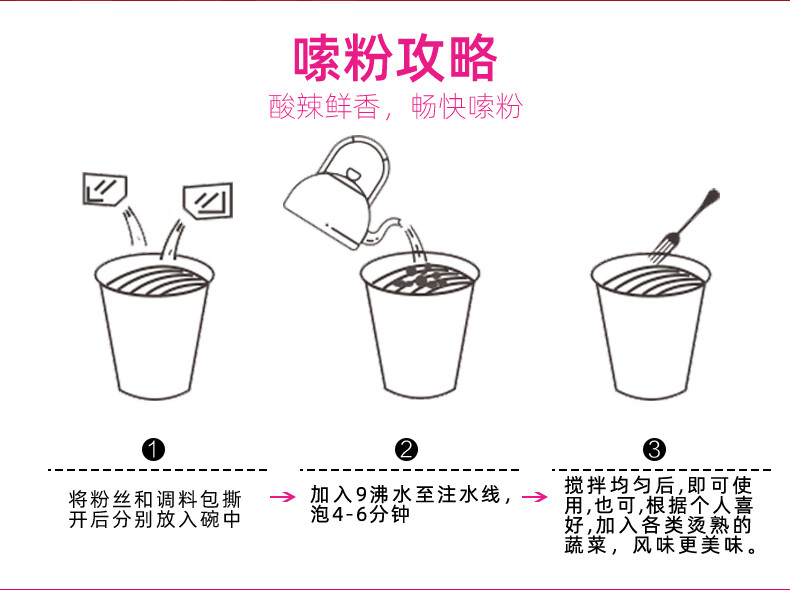 嗦粉攻略
酸辣鲜香，畅快嗦粉

❶

将粉丝和调料包撕开后分别放入碗中

❷

加入9沸水至注水线，泡4-6分钟

❸

搅拌均匀后，即可使用，也可，根据个人喜好，加入各类烫熟的蔬菜，风味更美味。