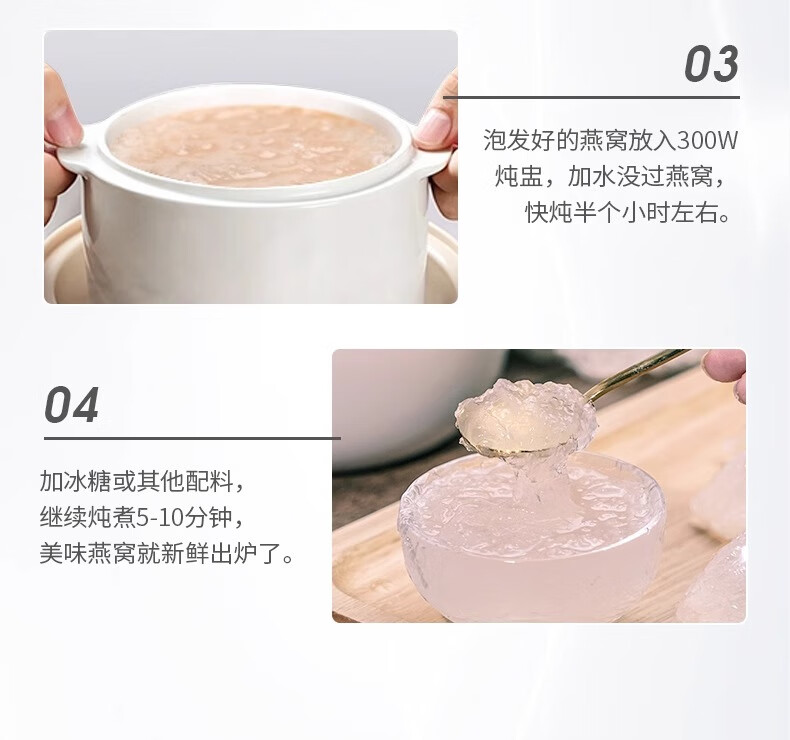 03

泡发好的燕窝放入300W炖盅，加水没过燕窝，快炖半个小时左右。

04

加冰糖或其他配料，继续炖煮5-10分钟，美味燕窝就新鲜出炉了。