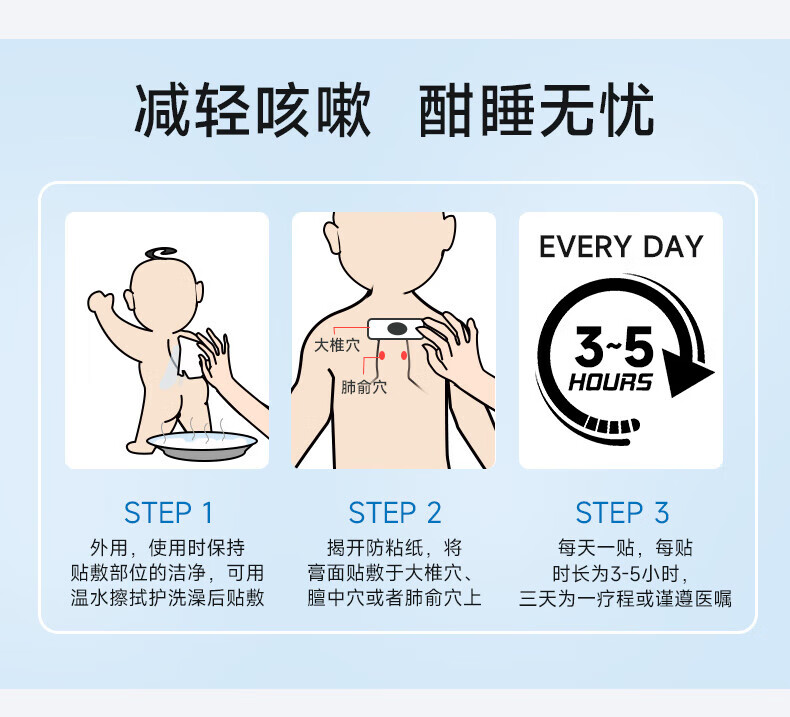 减轻咳嗽 酣睡无忧

大椎穴
肺俞穴

EVERY DAY
3~5
HOURS

STEP 1
外用，使用时保持贴敷部位的洁净，可用温水擦拭护洗澡后贴敷

STEP 2
揭开防粘纸，将膏面贴敷于大椎穴、膻中穴或者肺俞穴上

STEP 3
每天一贴，每贴时长为3-5小时，三天为一疗程或谨遵医嘱