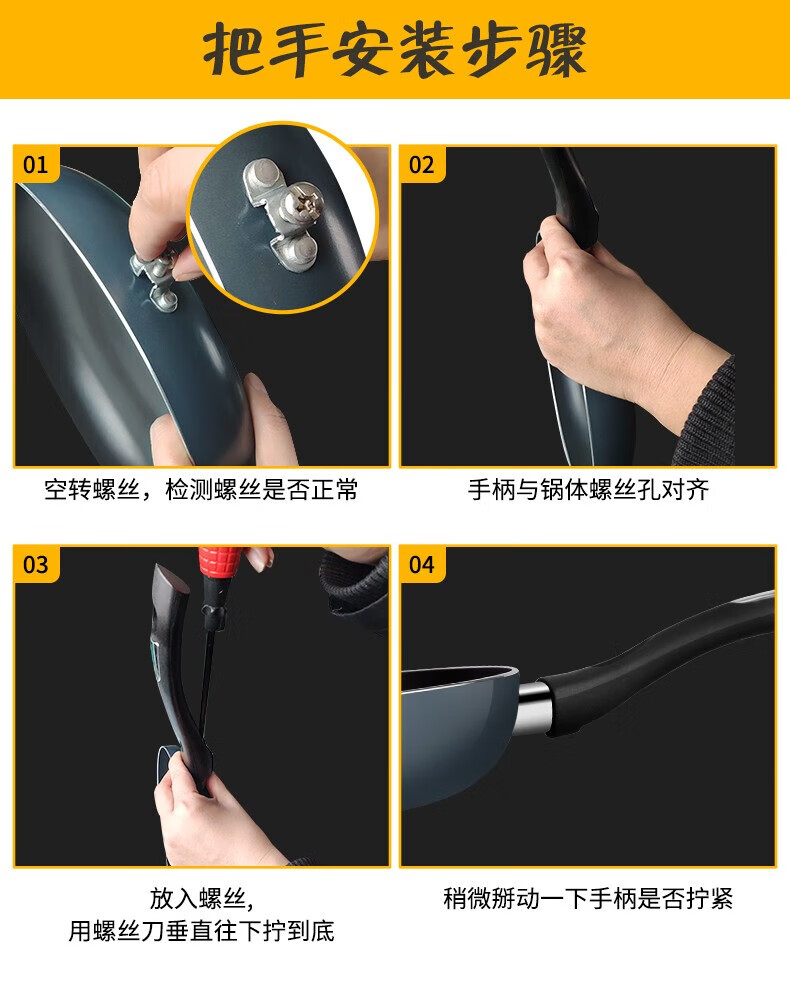 把手安装步骤

01

空转螺丝，检测螺丝是否正常

02

手柄与锅体螺丝孔对齐

03

放入螺丝，
用螺丝刀垂直往下拧到底

04

稍微掰动一下手柄是否拧紧