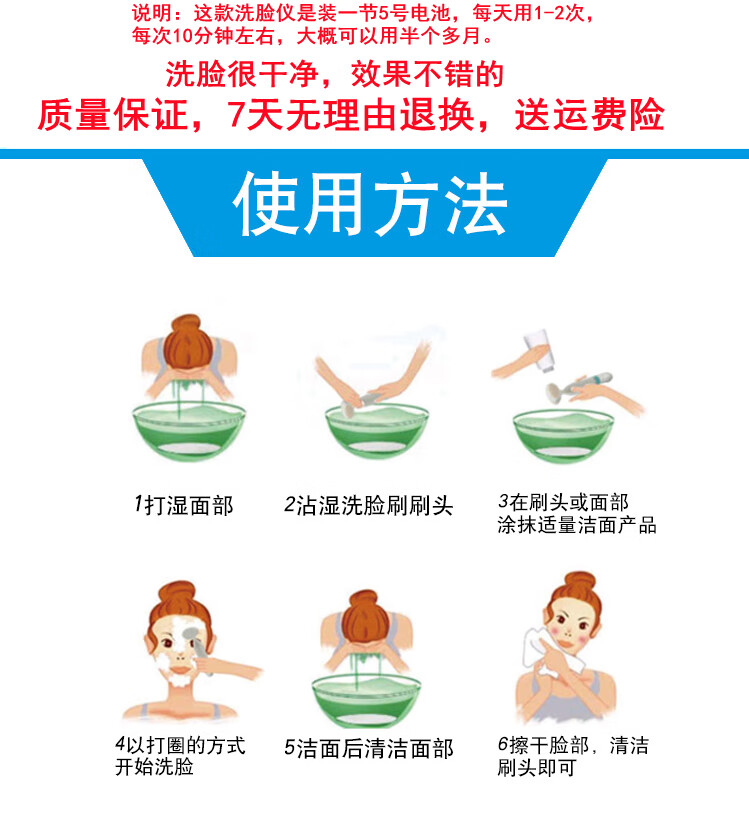 说明：这款洗脸仪是装一节5号电池，每天用1-2次，每次10分钟左右，大概可以用半个多月。

洗脸很干净，效果不错的

质量保证，7天无理由退换，送运费险

使用方法

1打湿面部

2沾湿洗脸刷刷头

3在刷头或面部涂抹适量洁面产品

4以打圈的方式开始洗脸

5洁面后清洁面部

6擦干脸部，清洁刷头即可