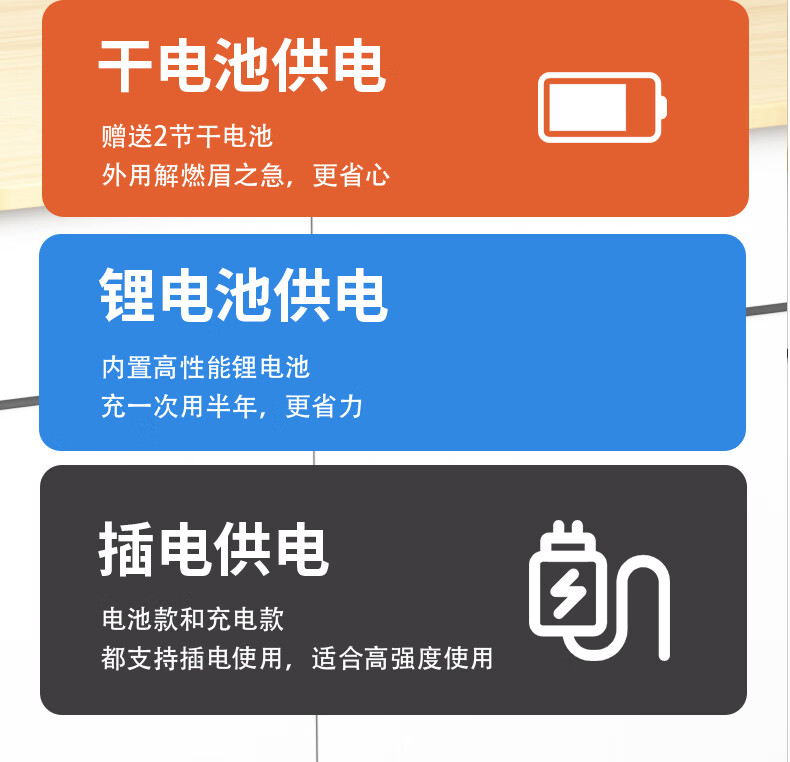 干电池供电

赠送2节干电池
外用解燃眉之急，更省心

锂电池供电

内置高性能锂电池
充一次用半年，更省力

插电供电

电池款和充电款
都支持插电使用，适合高强度使用