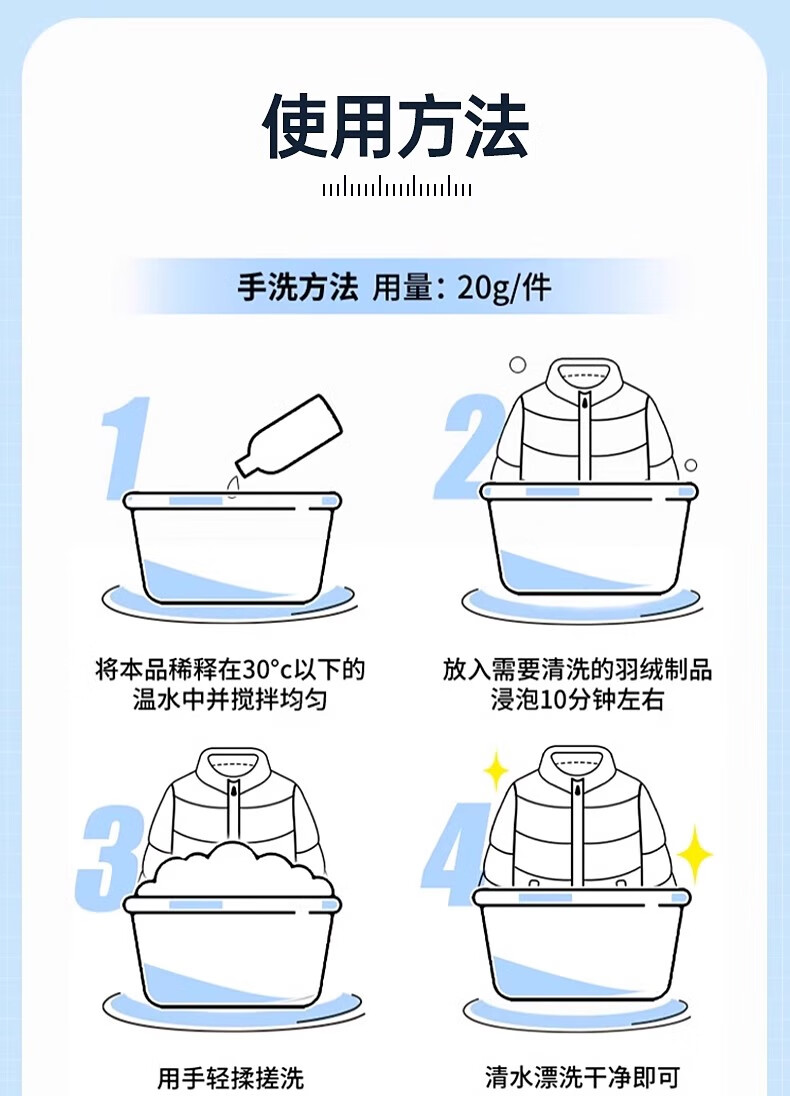 使用方法

手洗方法 用量：20g/件

1

将本品稀释在30°c以下的温水中并搅拌均匀

2

放入需要清洗的羽绒制品浸泡10分钟左右

3

用手轻揉搓洗

4

清水漂洗干净即可