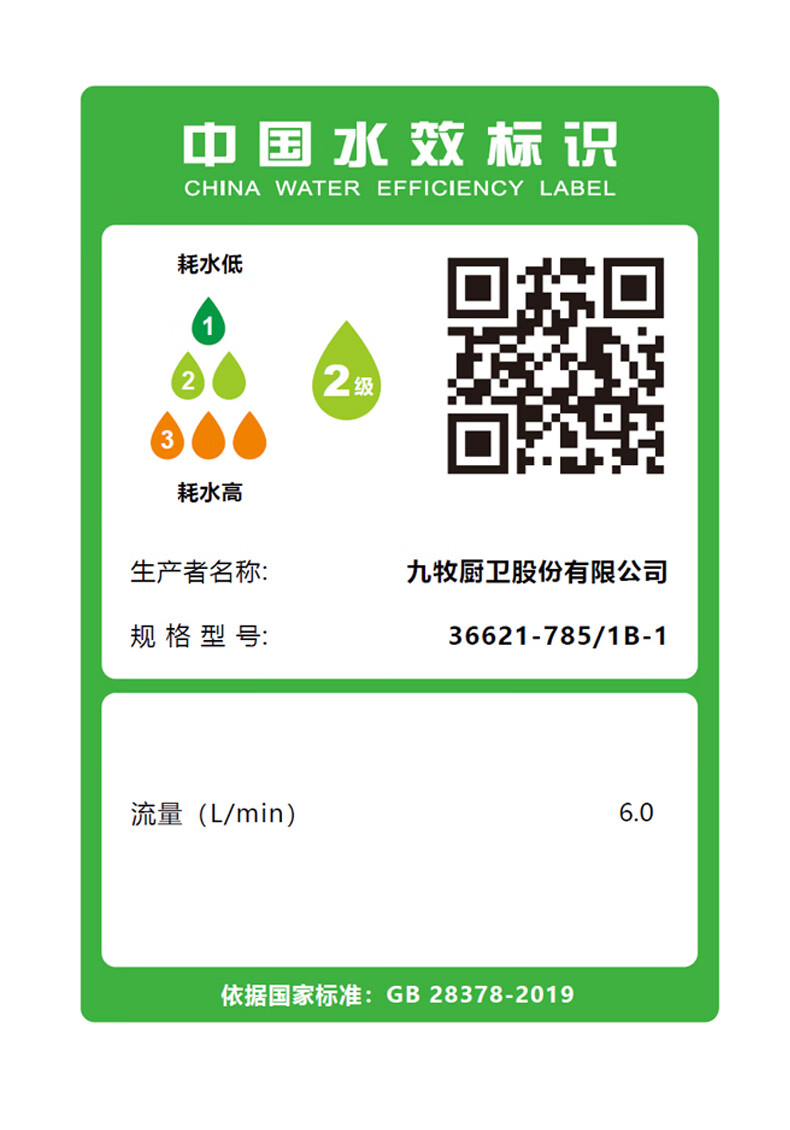 中国水效标识
CHINA WATER EFFICIENCY LABEL

耗水低
1
2
3
耗水高

2级

生产者名称: 九牧厨卫股份有限公司

规格型号: 36621-785/1B-1

流量（L/min） 6.0

依据国家标准：GB 28378-2019