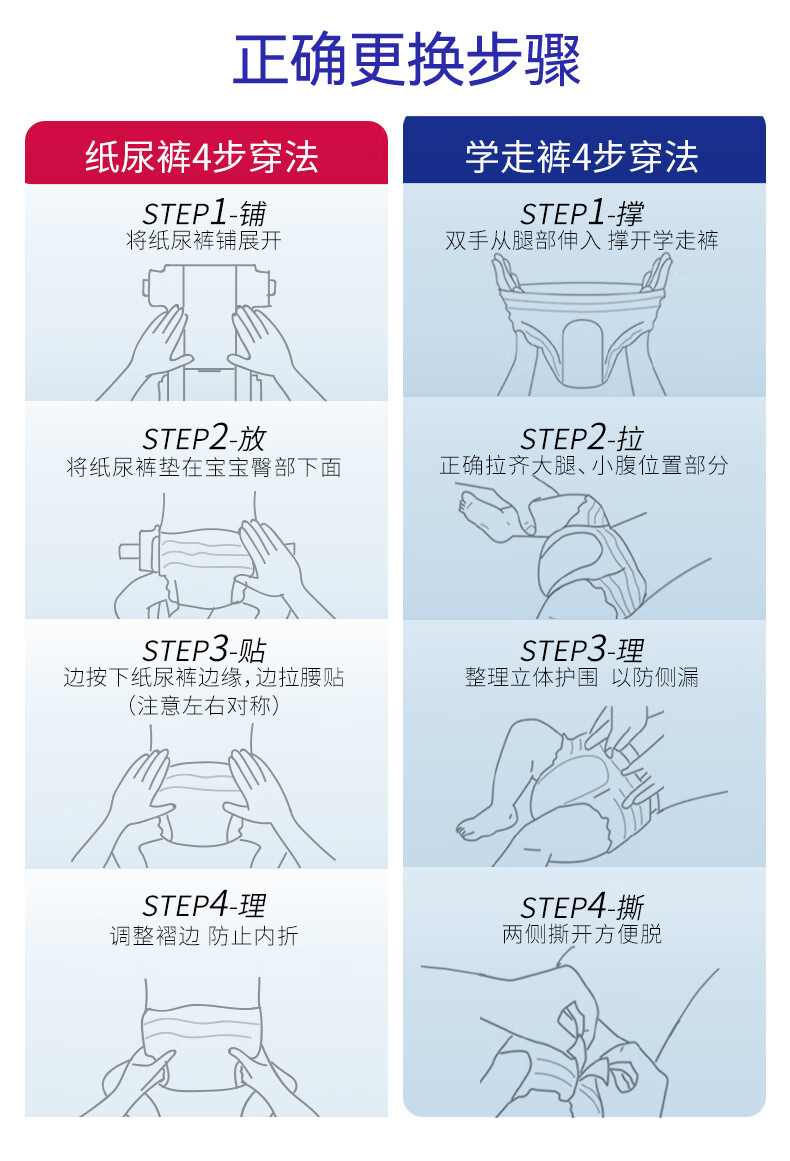 正确更换步骤

纸尿裤4步穿法

STEP1-铺
将纸尿裤铺展开

STEP2-放
将纸尿裤垫在宝宝臀部下面

STEP3-贴
边按下纸尿裤边缘，边拉腰贴
（注意左右对称）

STEP4-理
调整褶边 防止内折

学走裤4步穿法

STEP1-撑
双手从腿部伸入 撑开学走裤

STEP2-拉
正确拉齐大腿、小腹位置部分

STEP3-理
整理立体护围 以防侧漏

STEP4-撕
两侧撕开方便脱