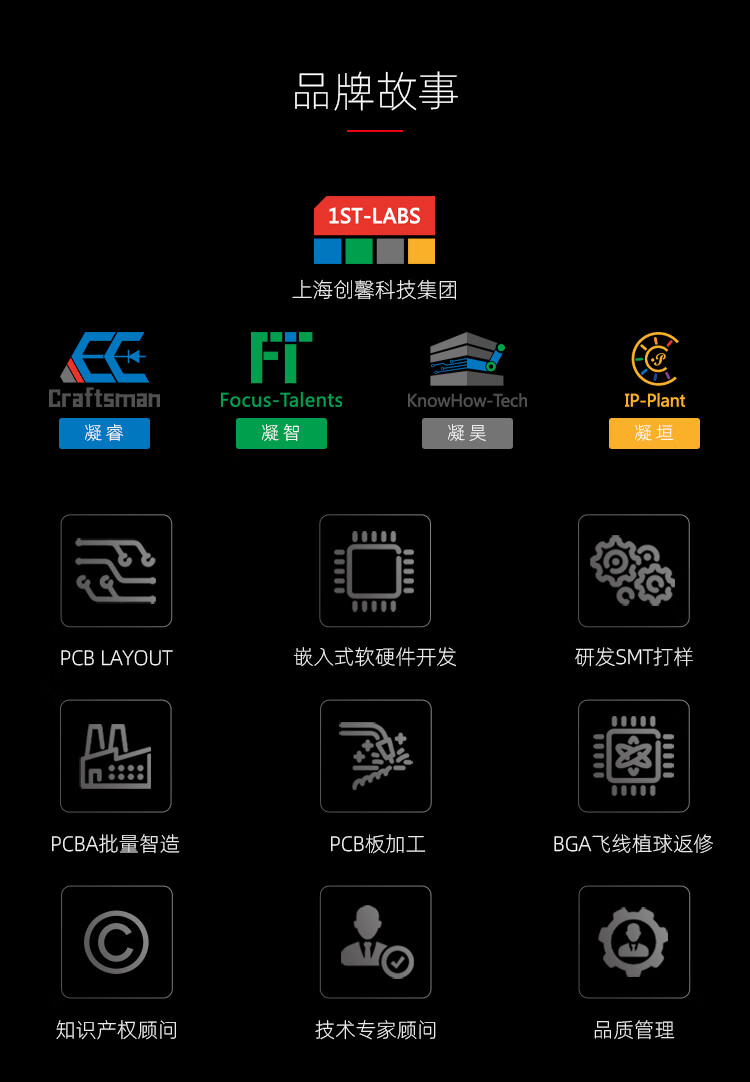 品牌故事

1ST-LABS

上海创馨科技集团

Craftsman
凝睿

Focus-Talents
凝智

KnowHow-Tech
凝昊

IP-Plant
凝垣

PCB LAYOUT

嵌入式软硬件开发

研发SMT打样

PCBA批量智造

PCB板加工

BGA飞线植球返修

知识产权顾问

技术专家顾问

品质管理