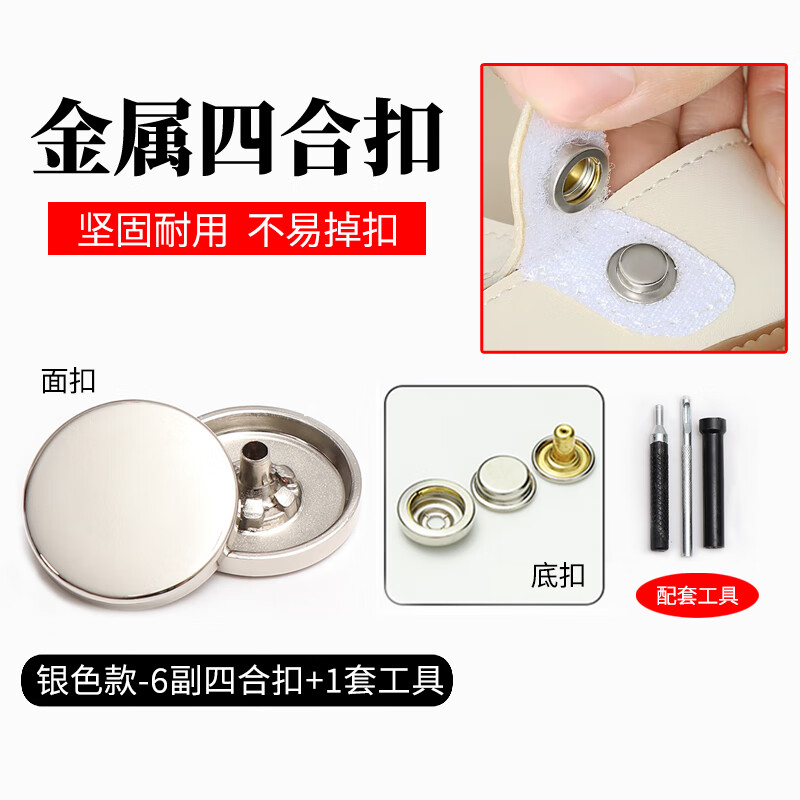 金属四合扣

坚固耐用 不易掉扣

面扣

底扣

配套工具

银色款-6副四合扣+1套工具