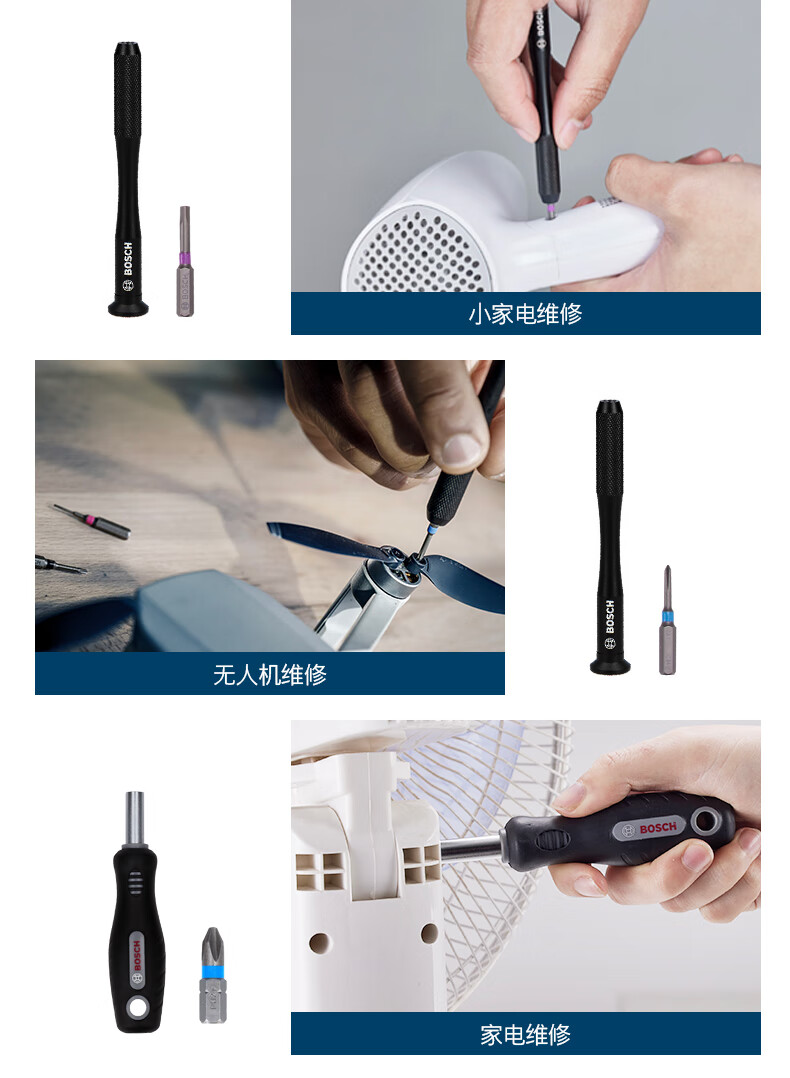 BOSCH

BOSCH

小家电维修

无人机维修

BOSCH

BOSCH

BOSCH

家电维修