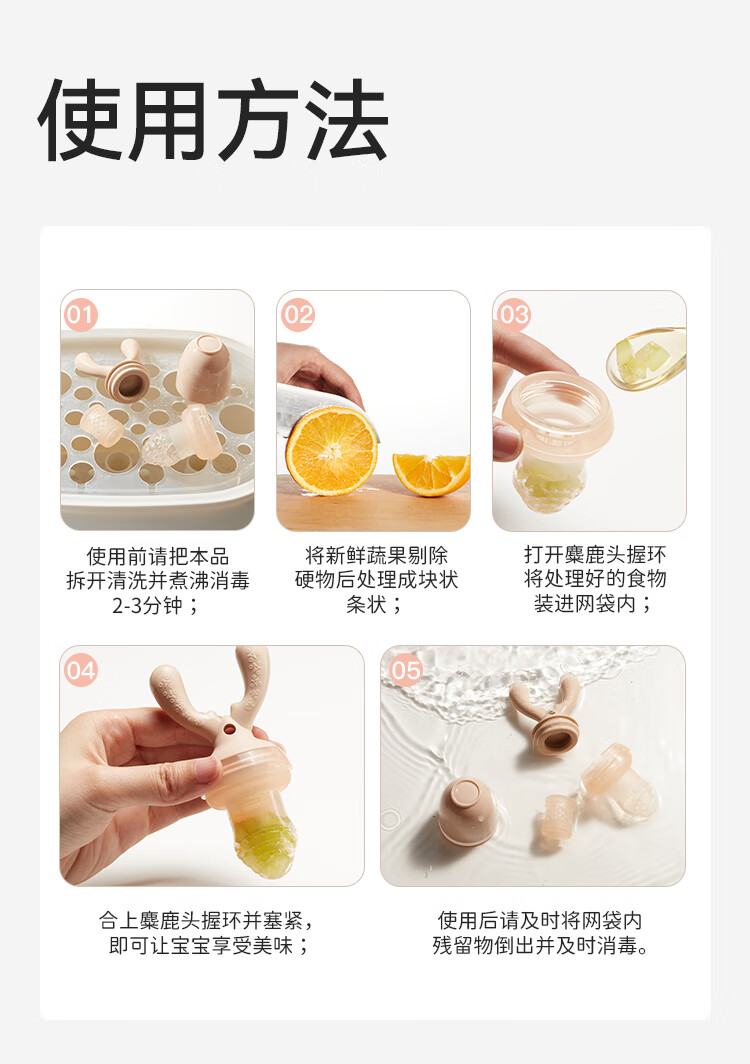 使用方法

01
使用前请把本品拆开清洗并煮沸消毒2-3分钟；

02
将新鲜蔬果剔除硬物后处理成块状条状；

03
打开麋鹿头握环将处理好的食物装进网袋内；

04
合上麋鹿头握环并塞紧，即可让宝宝享受美味；

05
使用后请及时将网袋内残留物倒出并及时消毒。