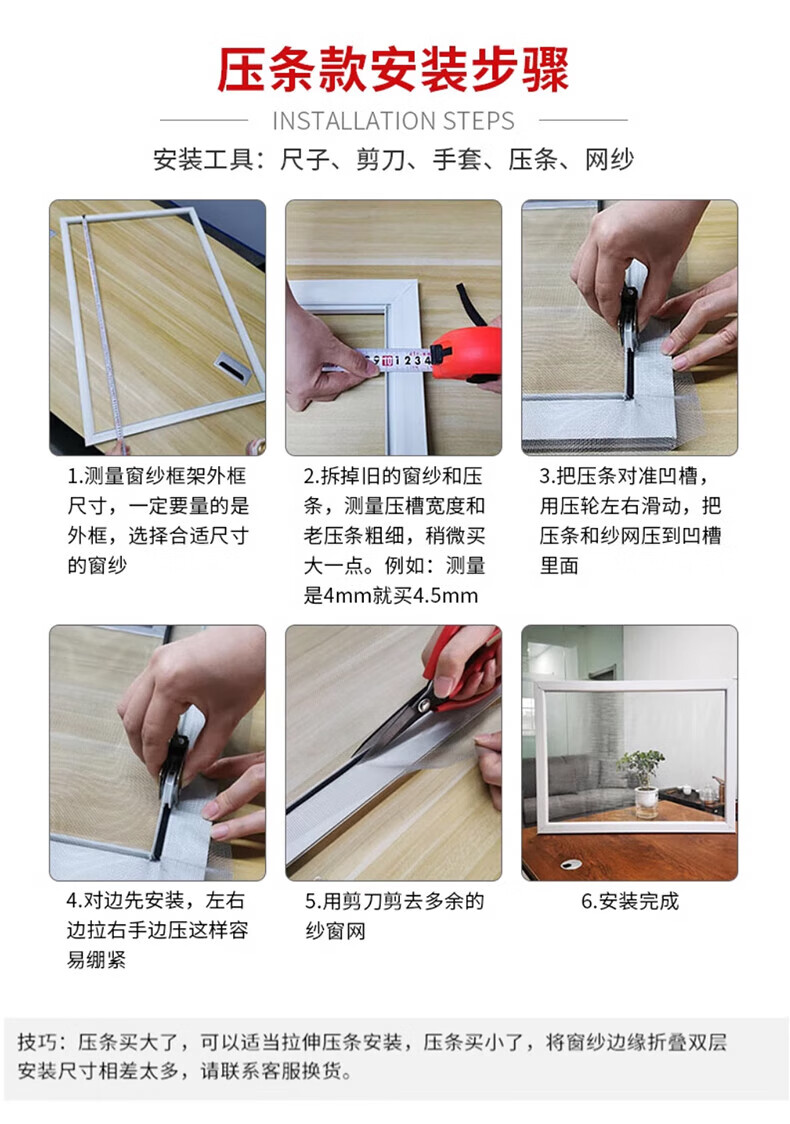 压条款安装步骤

INSTALLATION STEPS

安装工具：尺子、剪刀、手套、压条、网纱

1.测量窗纱框架外框尺寸，一定要量的是外框，选择合适尺寸的窗纱

2.拆掉旧的窗纱和压条，测量压槽宽度和老压条粗细，稍微买大一点。例如：测量是4mm就买4.5mm

3.把压条对准凹槽，用压轮左右滑动，把压条和纱网压到凹槽里面

4.对边先安装，左右边拉右手边压这样容易绷紧

5.用剪刀剪去多余的纱窗网

6.安装完成

技巧：压条买大了，可以适当拉伸压条安装，压条买小了，将窗纱边缘折叠双层安装尺寸相差太多，请联系客服换货。