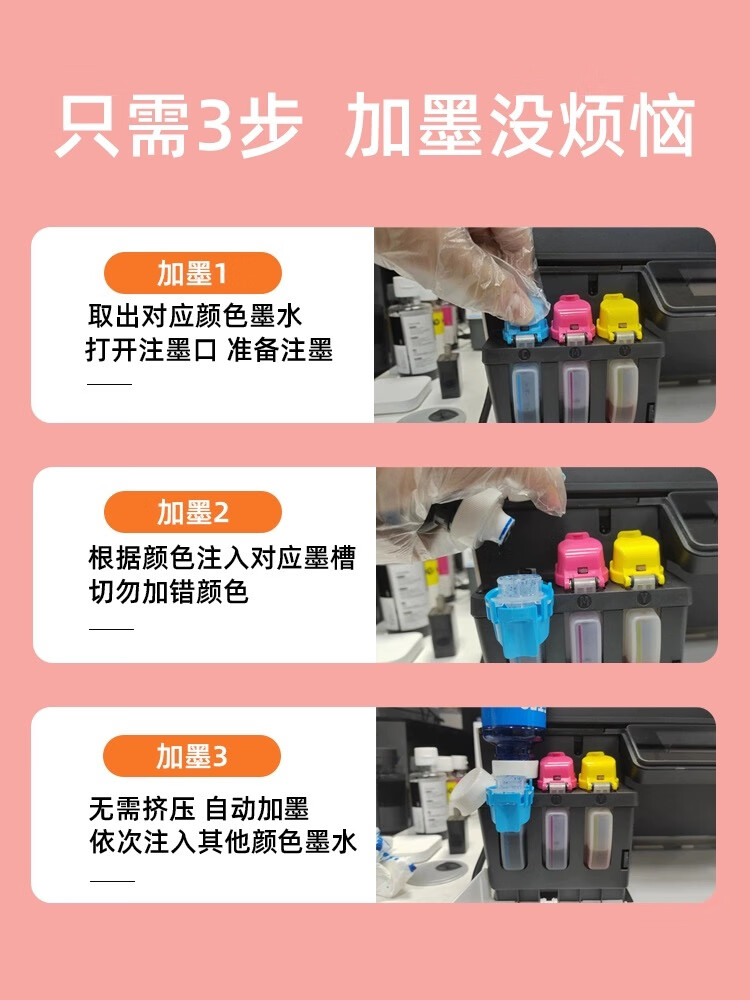 只需3步 加墨没烦恼

加墨1
取出对应颜色墨水
打开注墨口 准备注墨

加墨2
根据颜色注入对应墨槽
切勿加错颜色

加墨3
无需挤压 自动加墨
依次注入其他颜色墨水