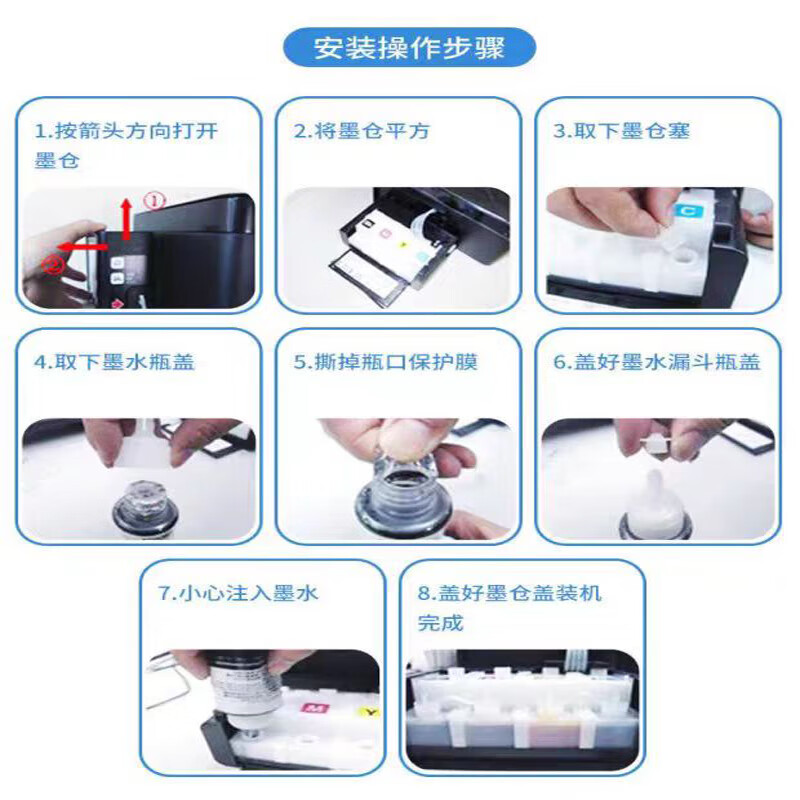 安装操作步骤

1.按箭头方向打开墨仓

①
②

2.将墨仓平方

3.取下墨仓塞

C

4.取下墨水瓶盖

5.撕掉瓶口保护膜

6.盖好墨水漏斗瓶盖

7.小心注入墨水

M Y

8.盖好墨仓盖装机完成