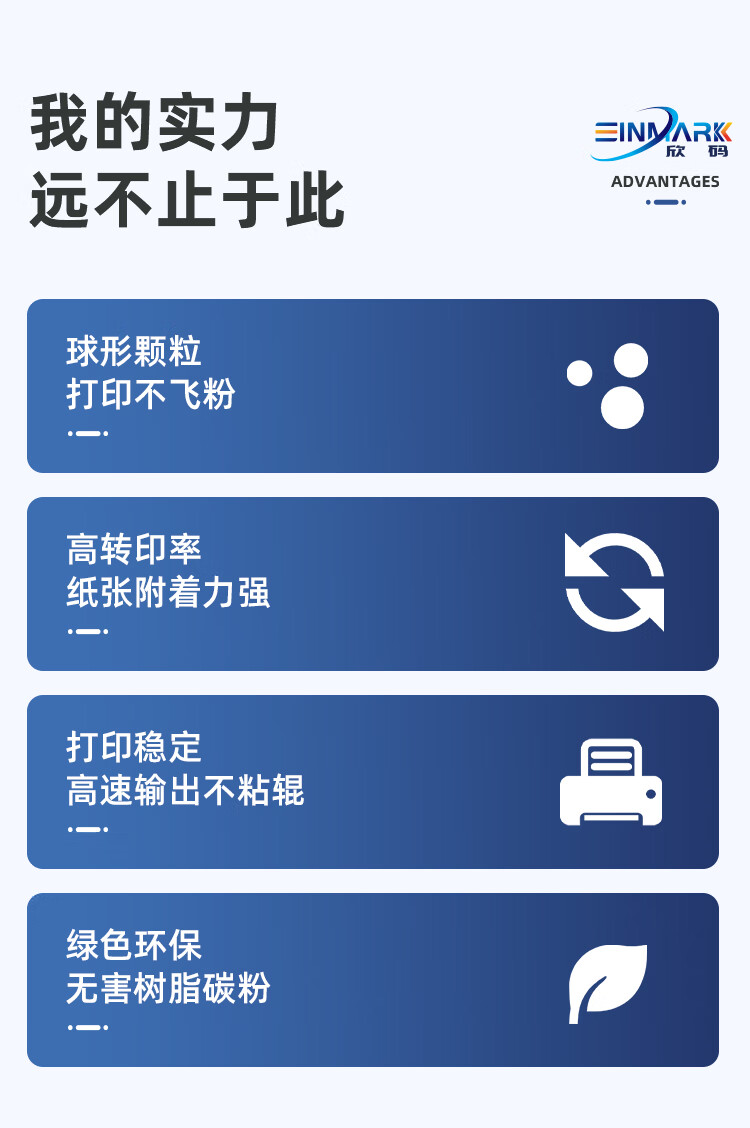 我的实力
远不止于此

EINMARK
欣码
ADVANTAGES

球形颗粒
打印不飞粉

高转印率
纸张附着力强

打印稳定
高速输出不粘辊

绿色环保
无害树脂碳粉