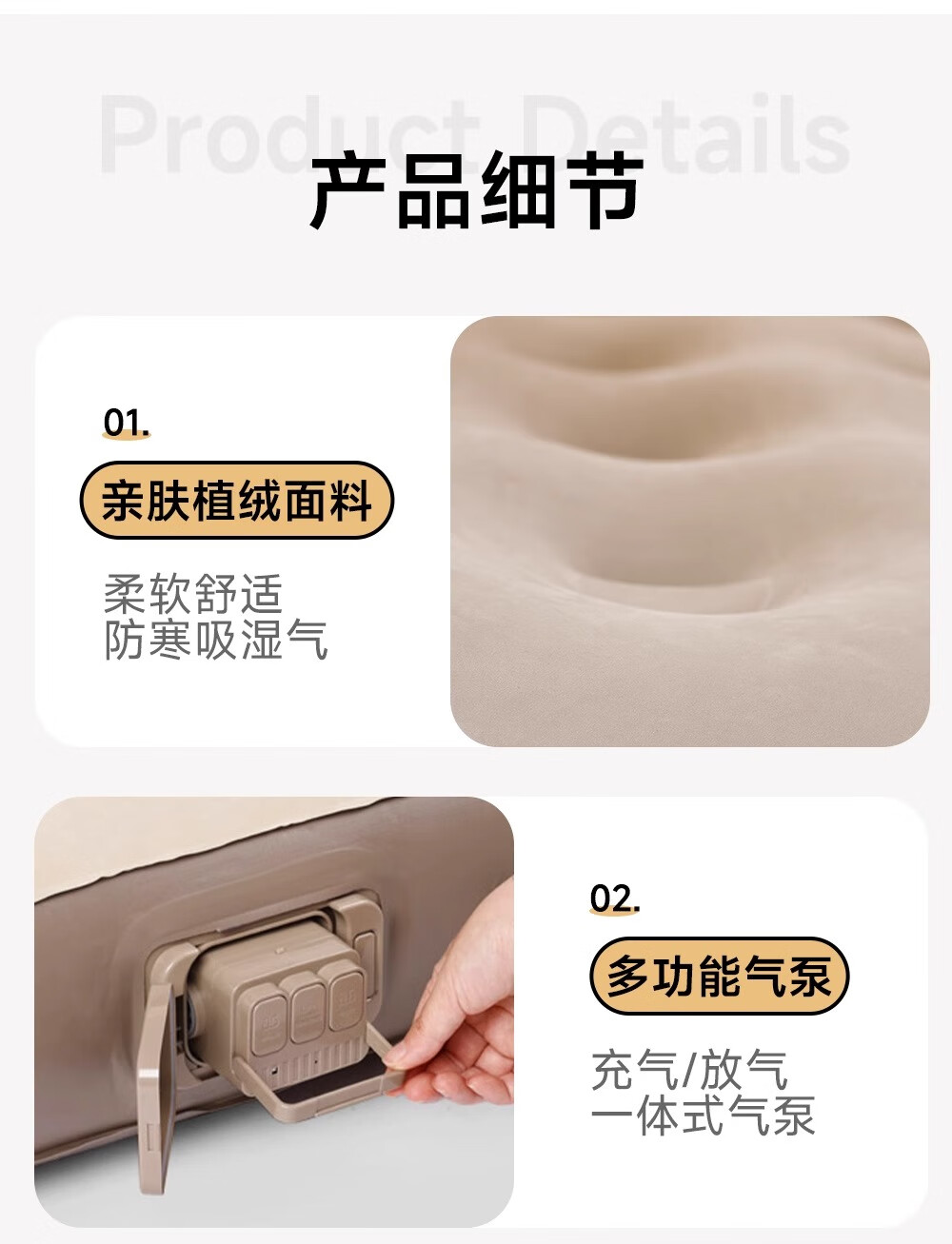 Product Details
产品细节

01.
亲肤植绒面料

柔软舒适
防寒吸湿气

02.
多功能气泵

充气/放气
一体式气泵