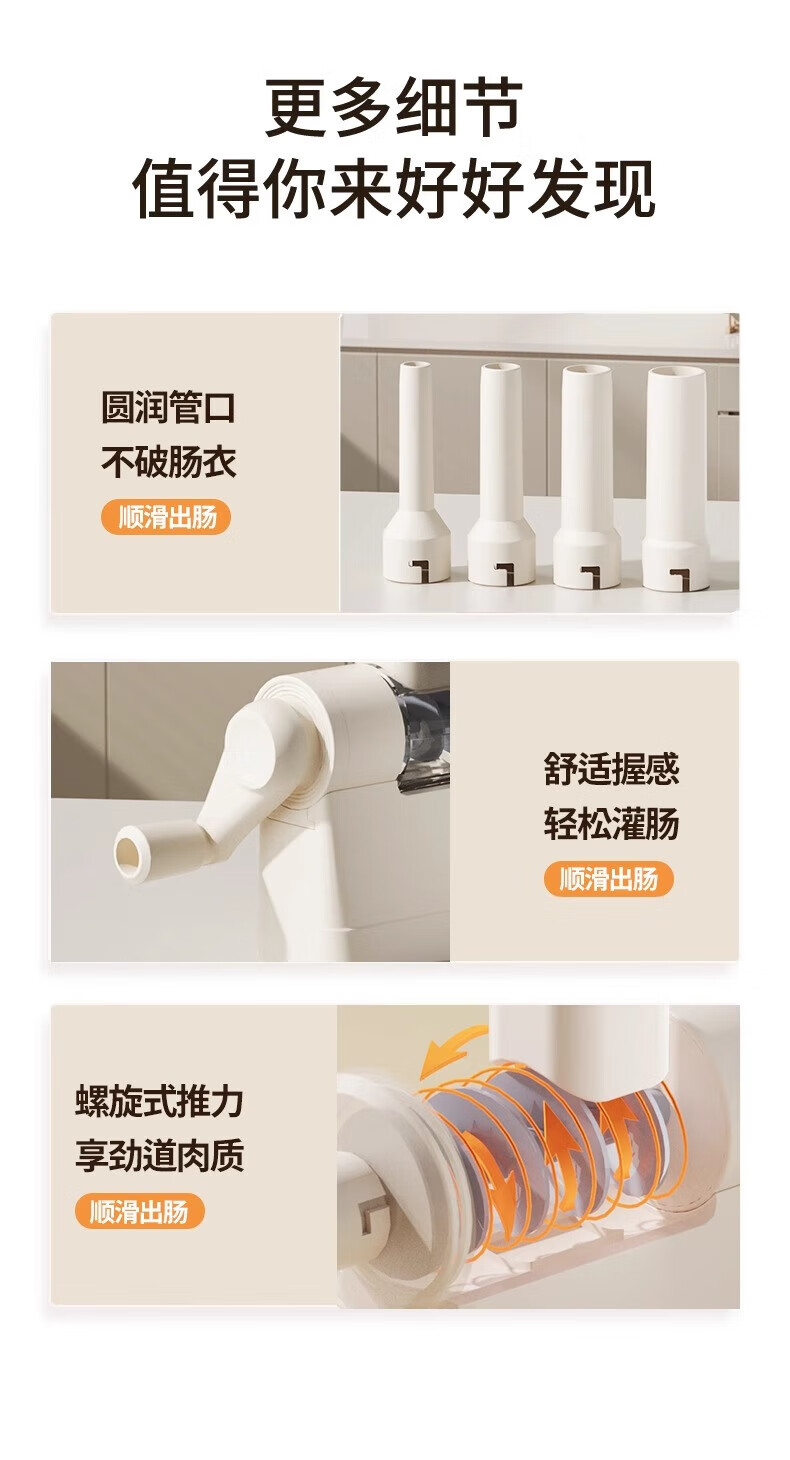 更多细节
值得你来好好发现

圆润管口
不破肠衣
顺滑出肠

舒适握感
轻松灌肠
顺滑出肠

螺旋式推力
享劲道肉质
顺滑出肠