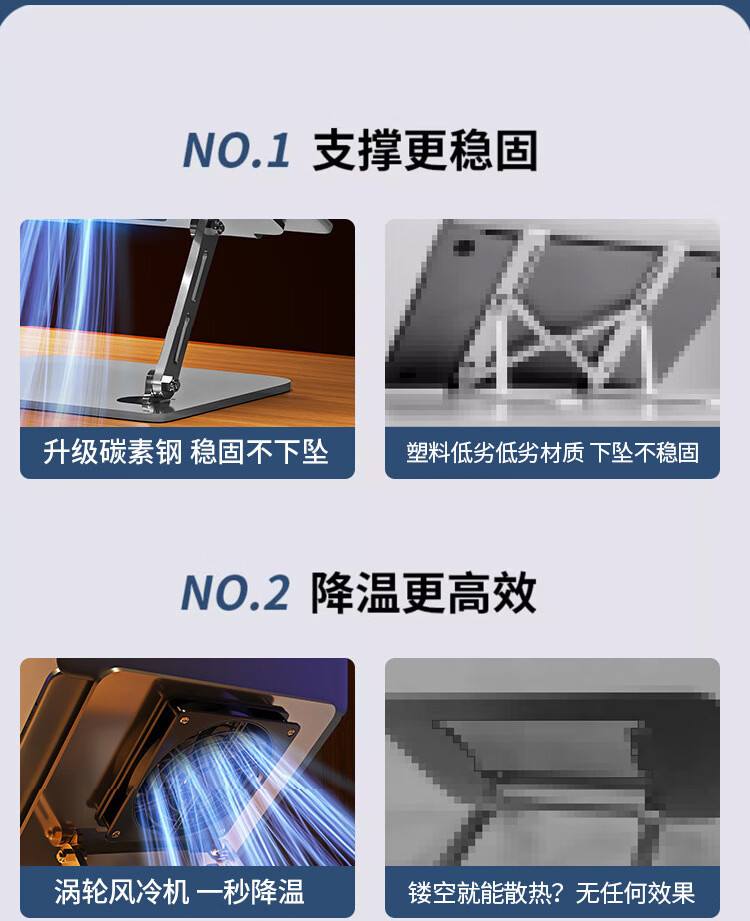 NO.1 支撑更稳固

升级碳素钢 稳固不下坠

塑料低劣低劣材质 下坠不稳固

NO.2 降温更高效

涡轮风冷机 一秒降温

镂空就能散热？无任何效果