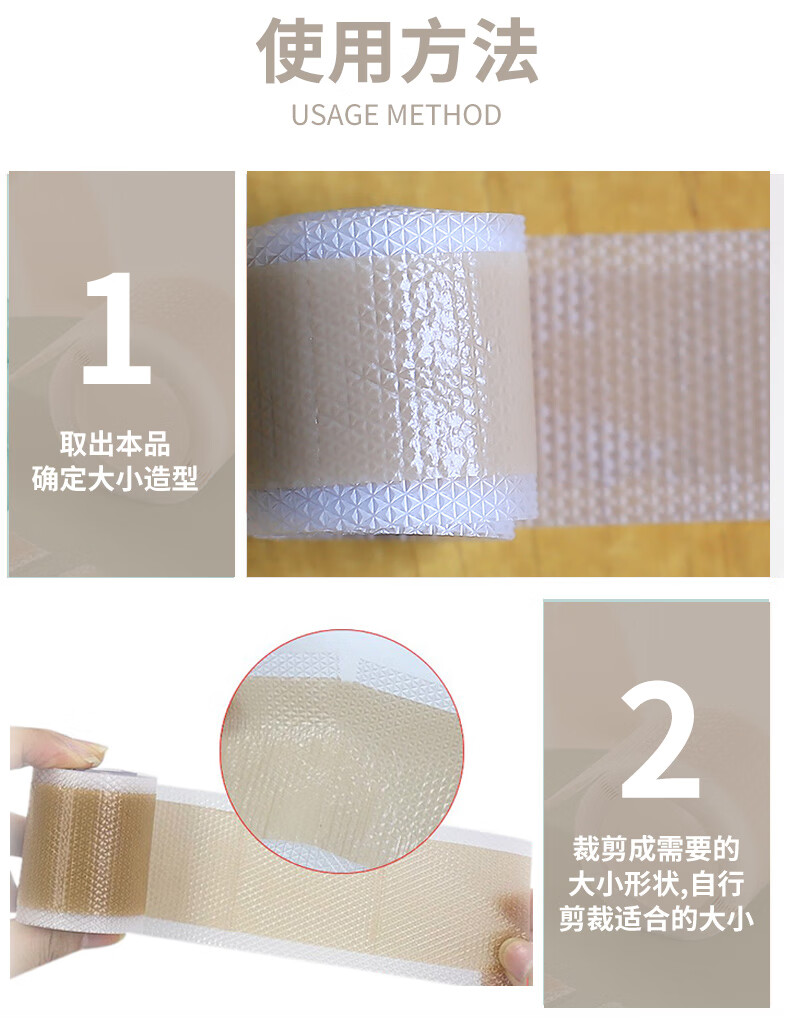 使用方法
USAGE METHOD

1
取出本品
确定大小造型

2
裁剪成需要的
大小形状,自行
剪裁适合的大小